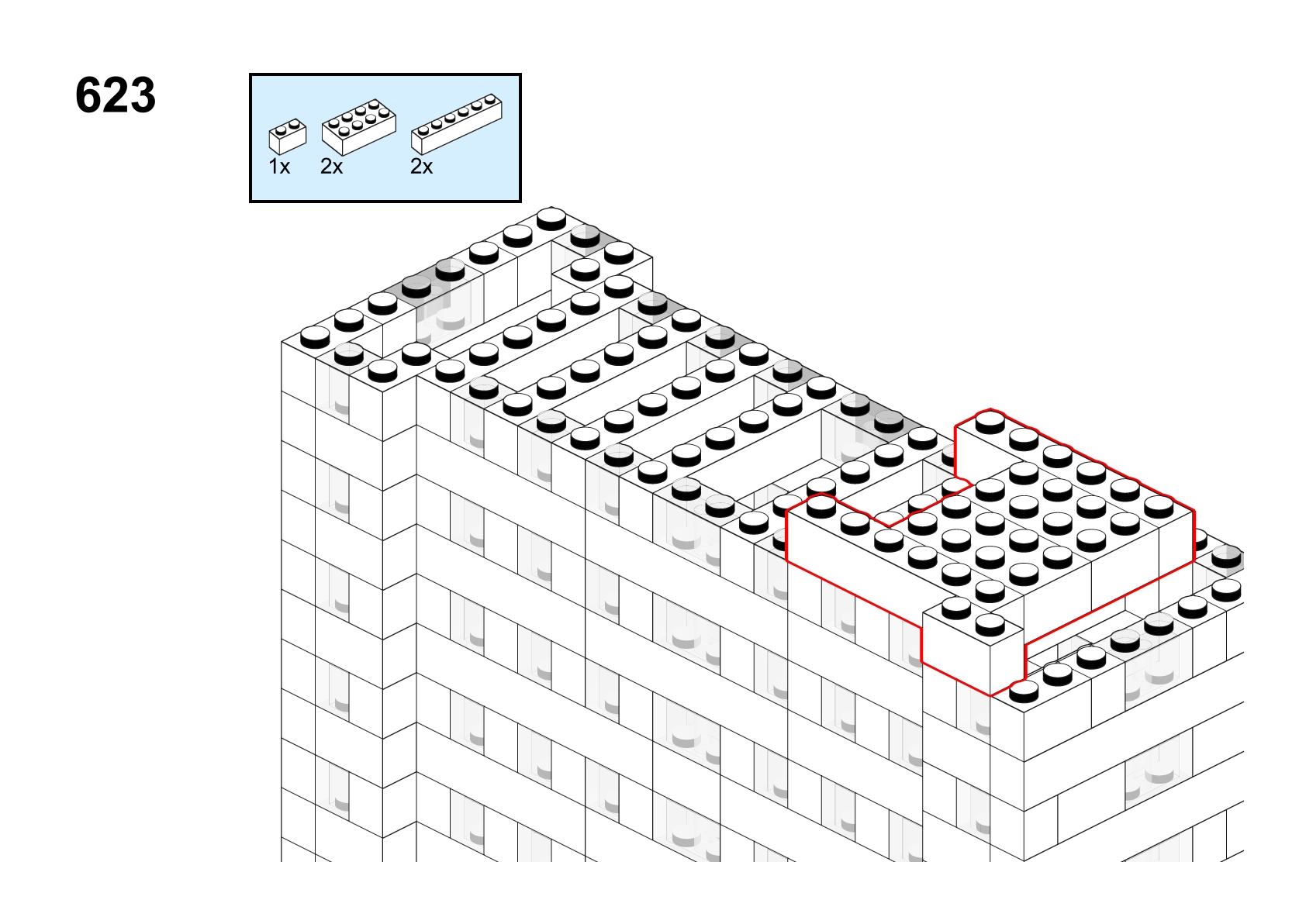 623

1x 2x 2x