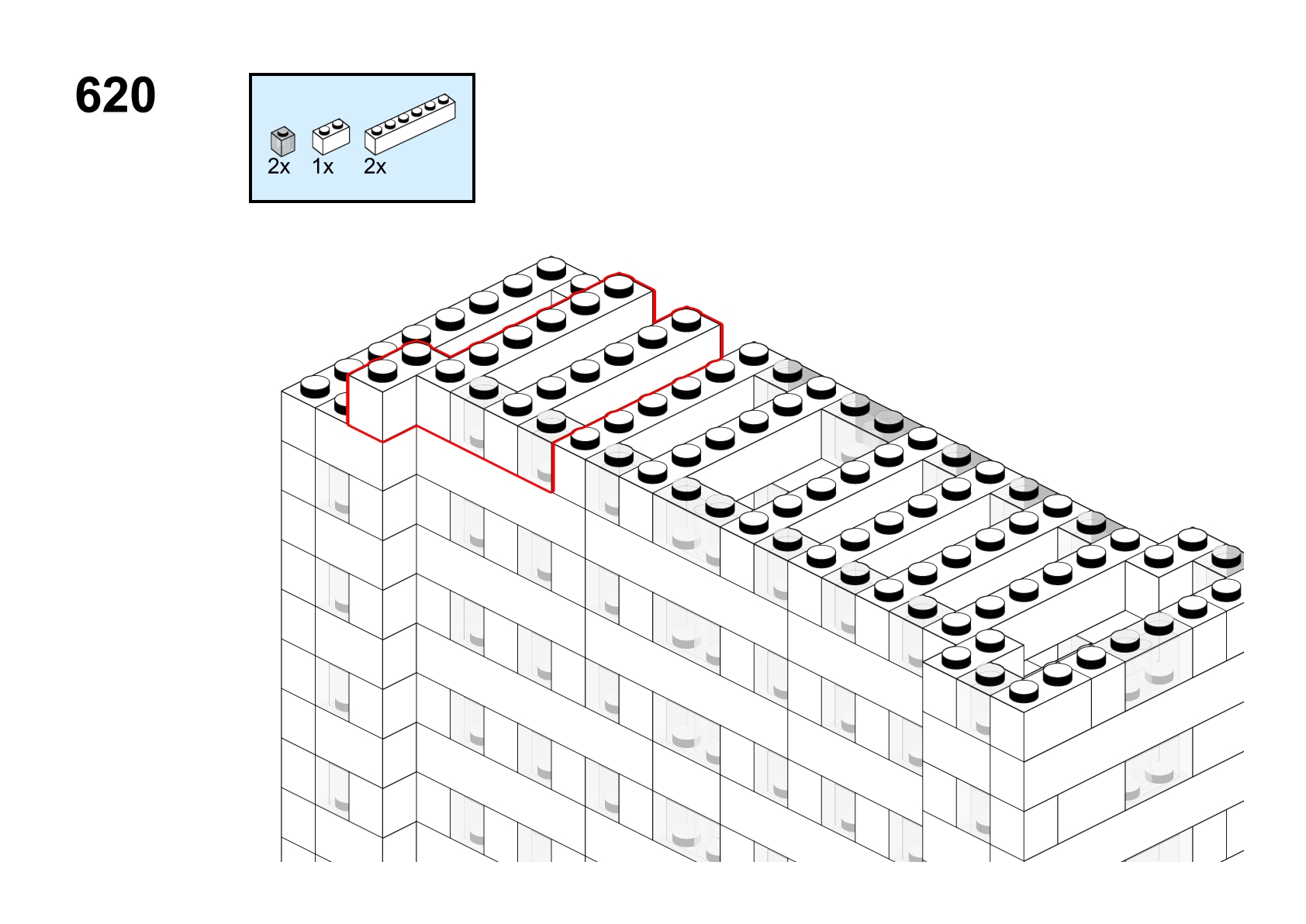 620

2x 1x 2x