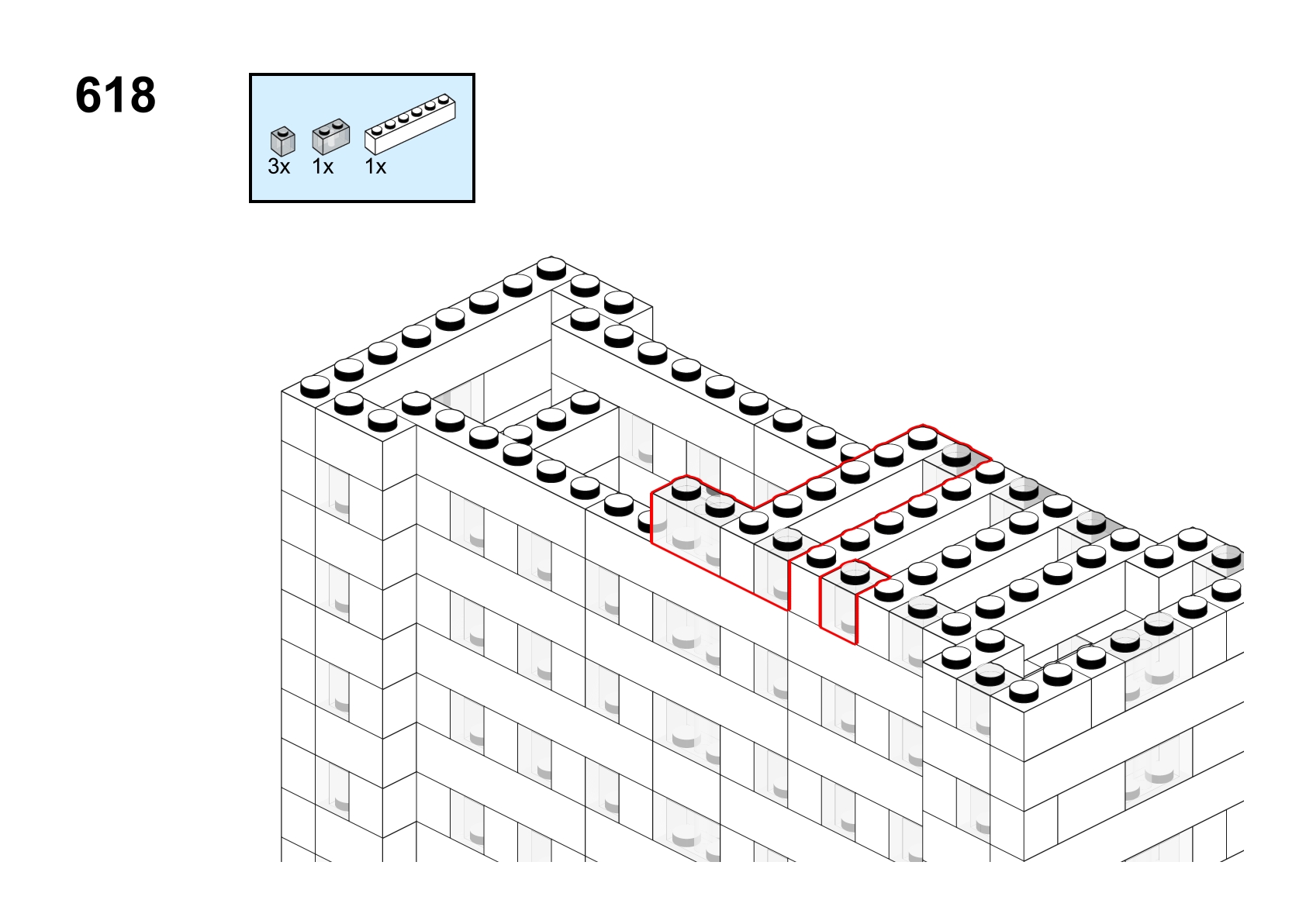 618

3x 1x 1x