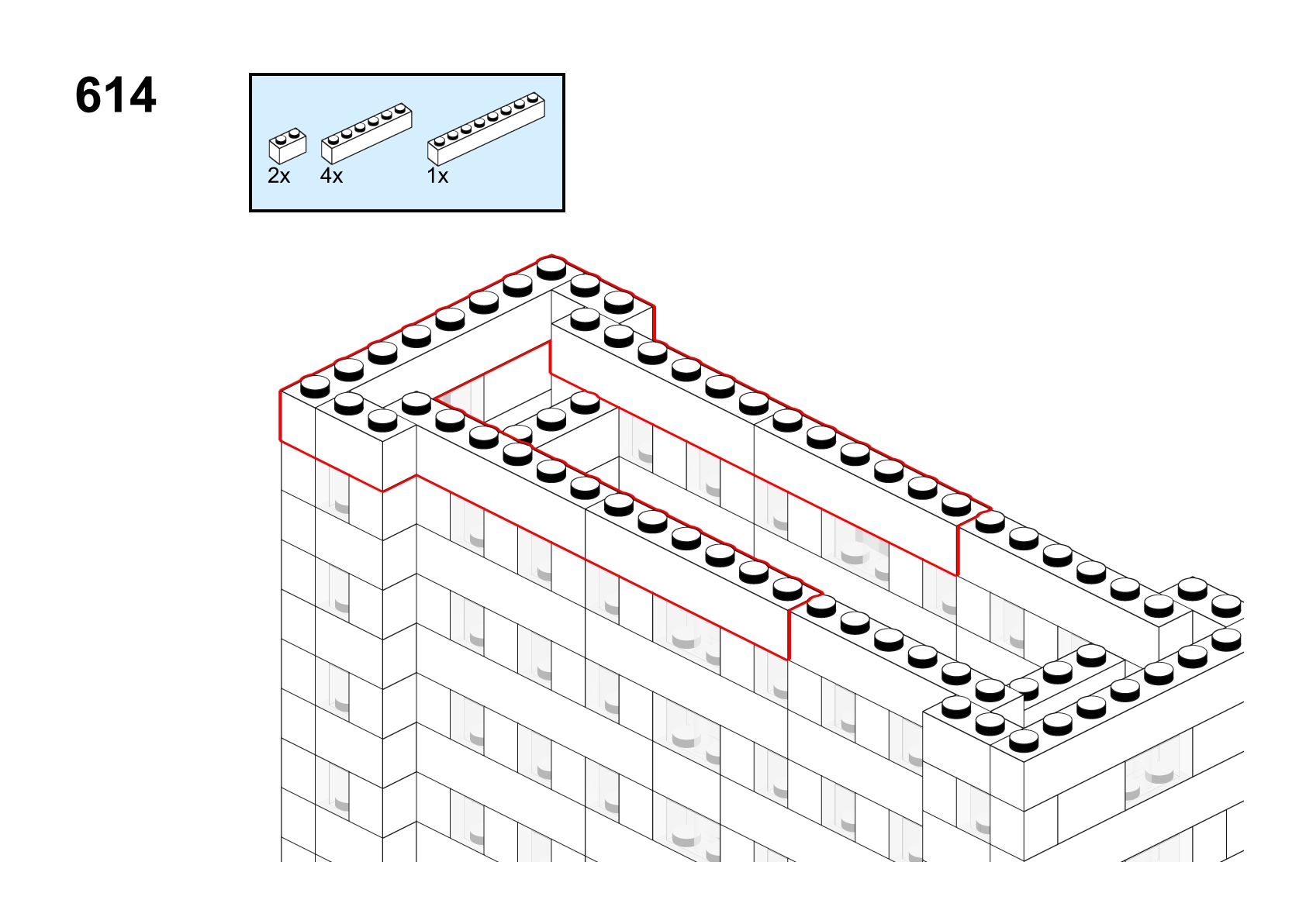 614

2x 4x 1x