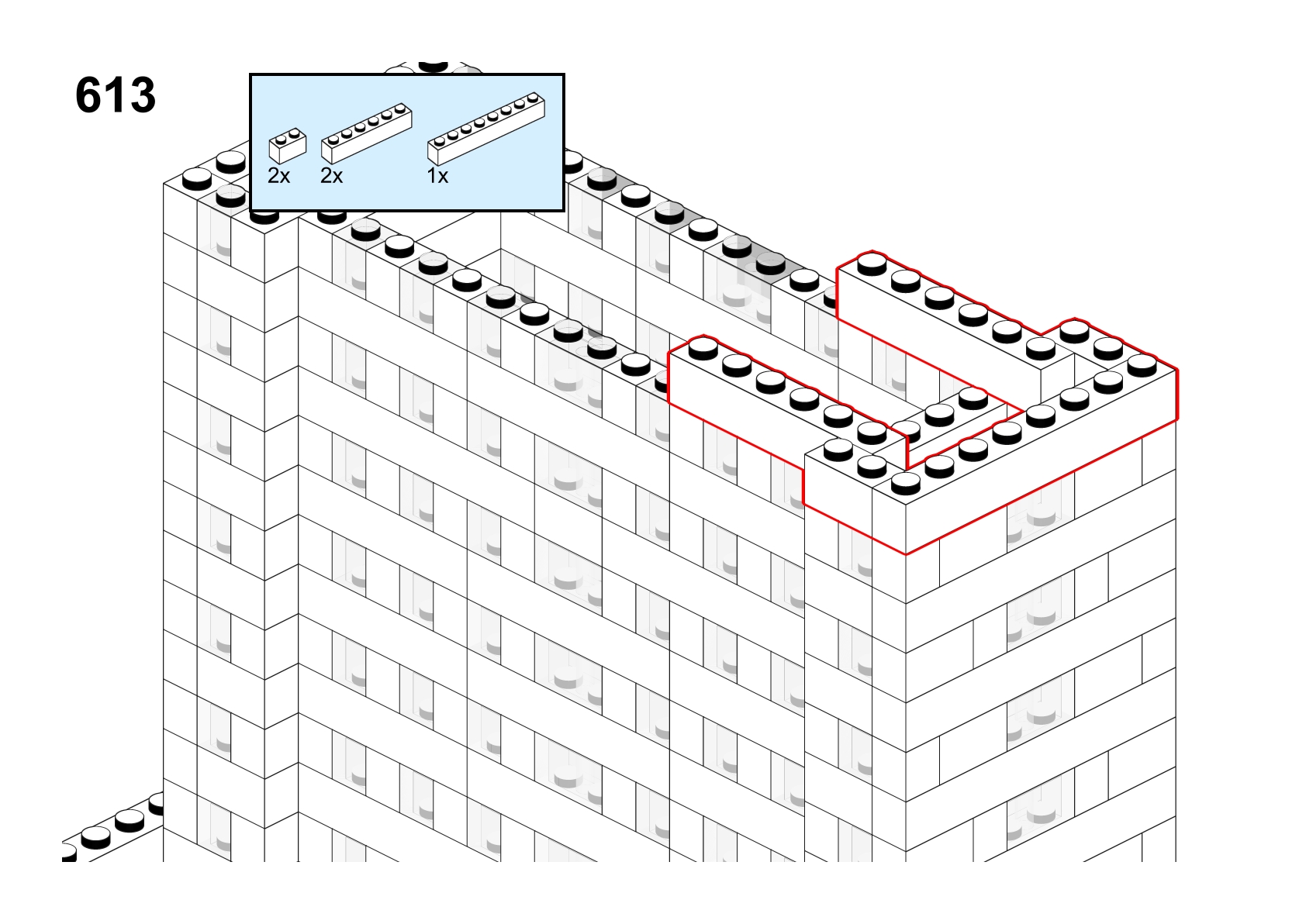 613

2x 2x 1x