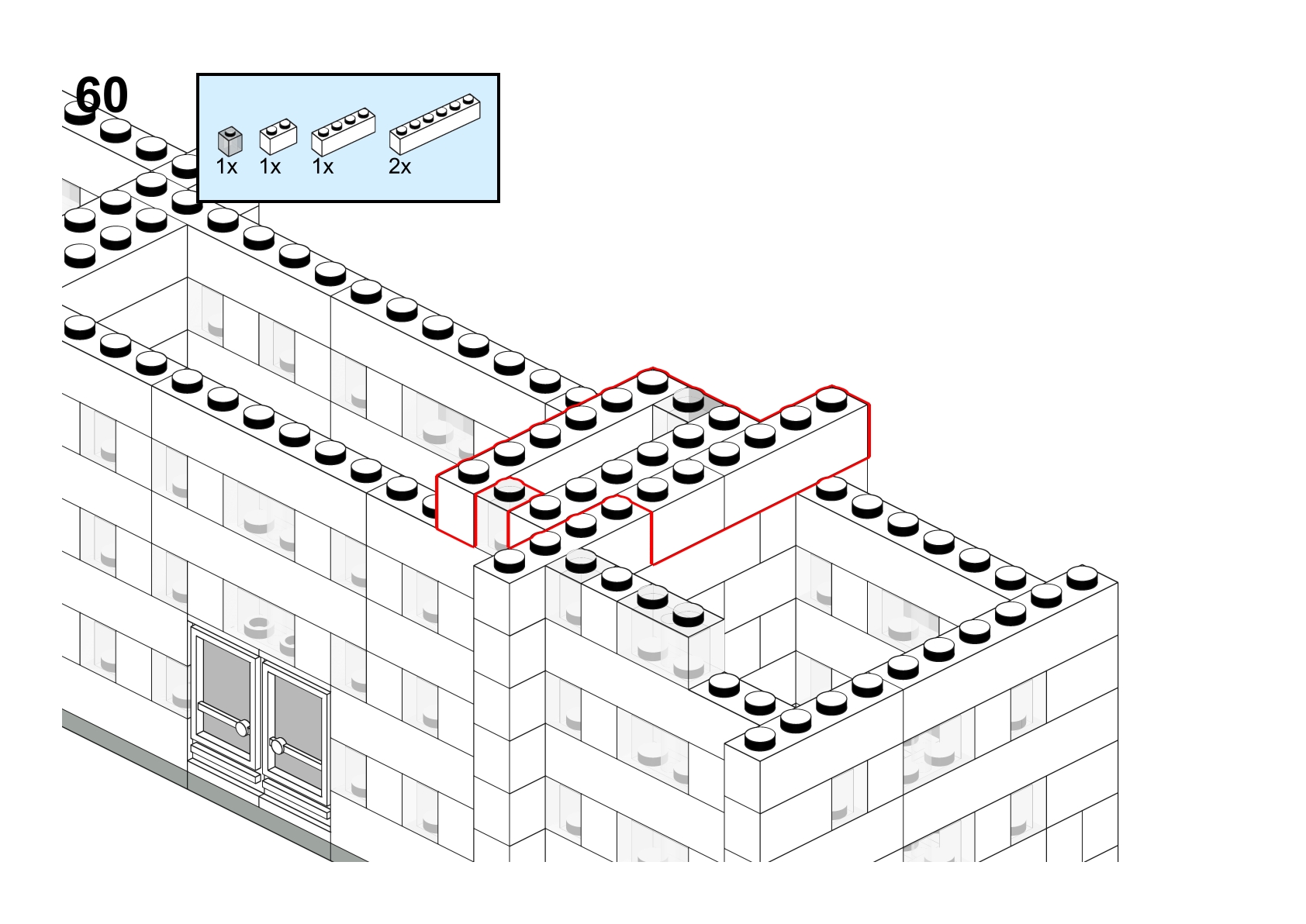 60

1x 1x 1x 2x