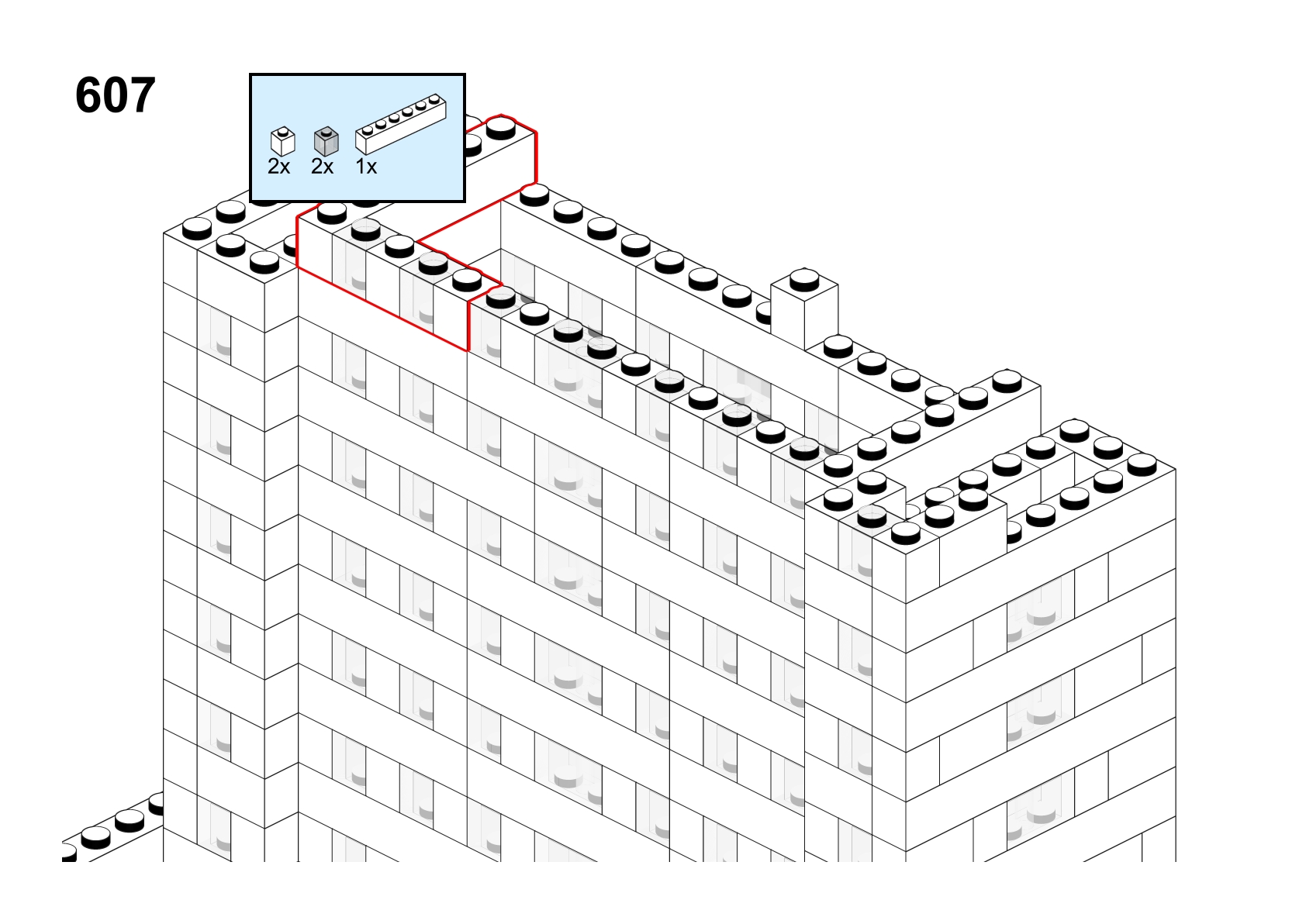 607

2x 2x 1x