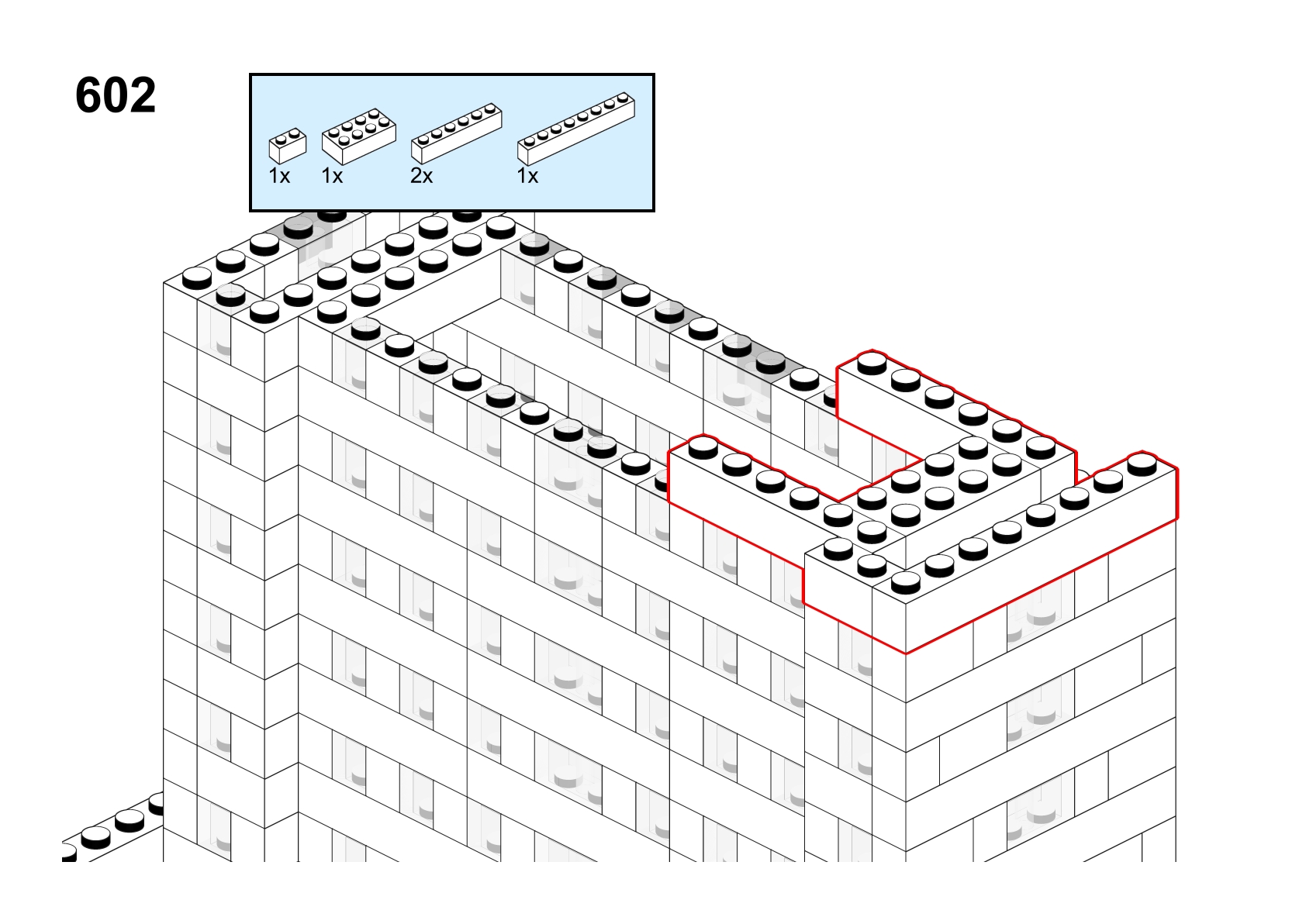 602

1x 1x 2x 1x