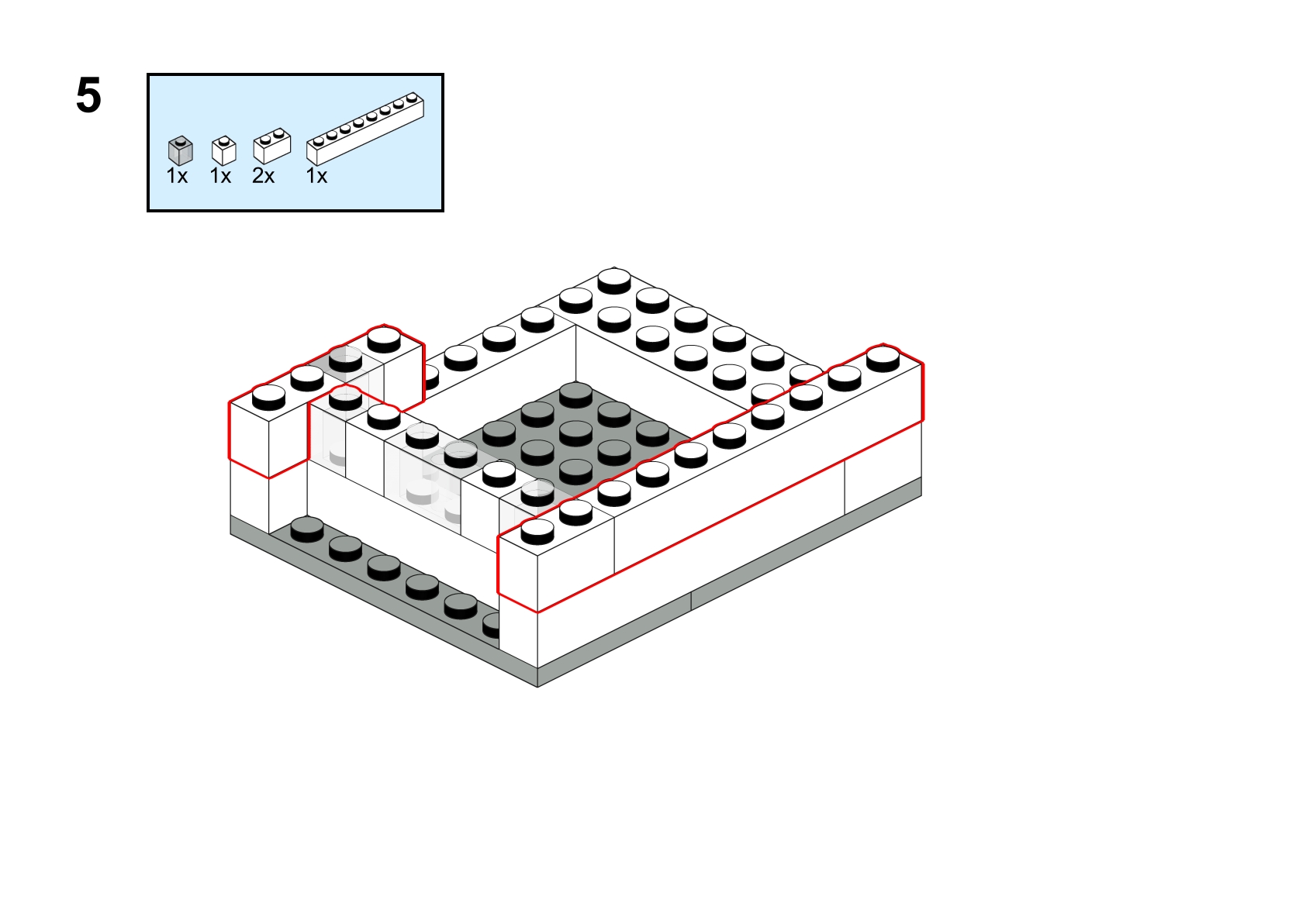 5

1x 1x 2x 1x