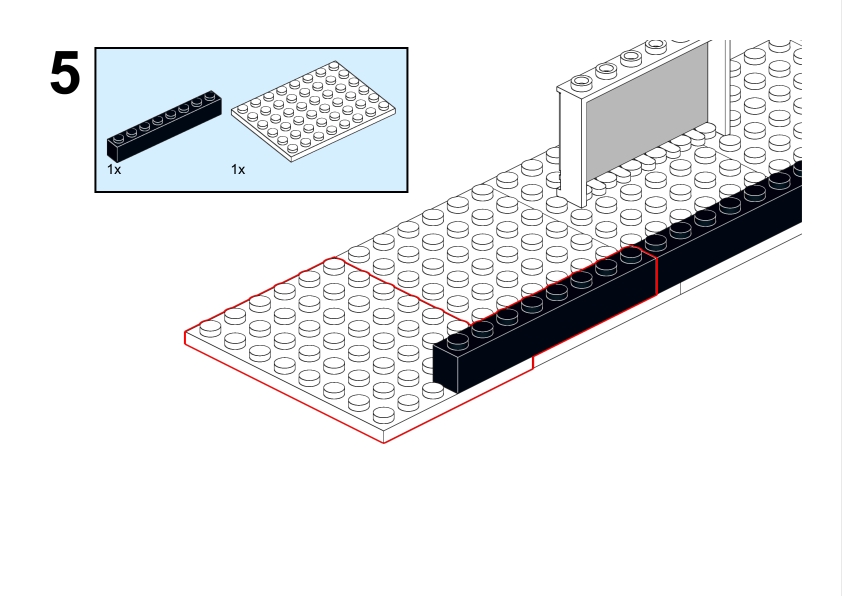 5

1x

1x