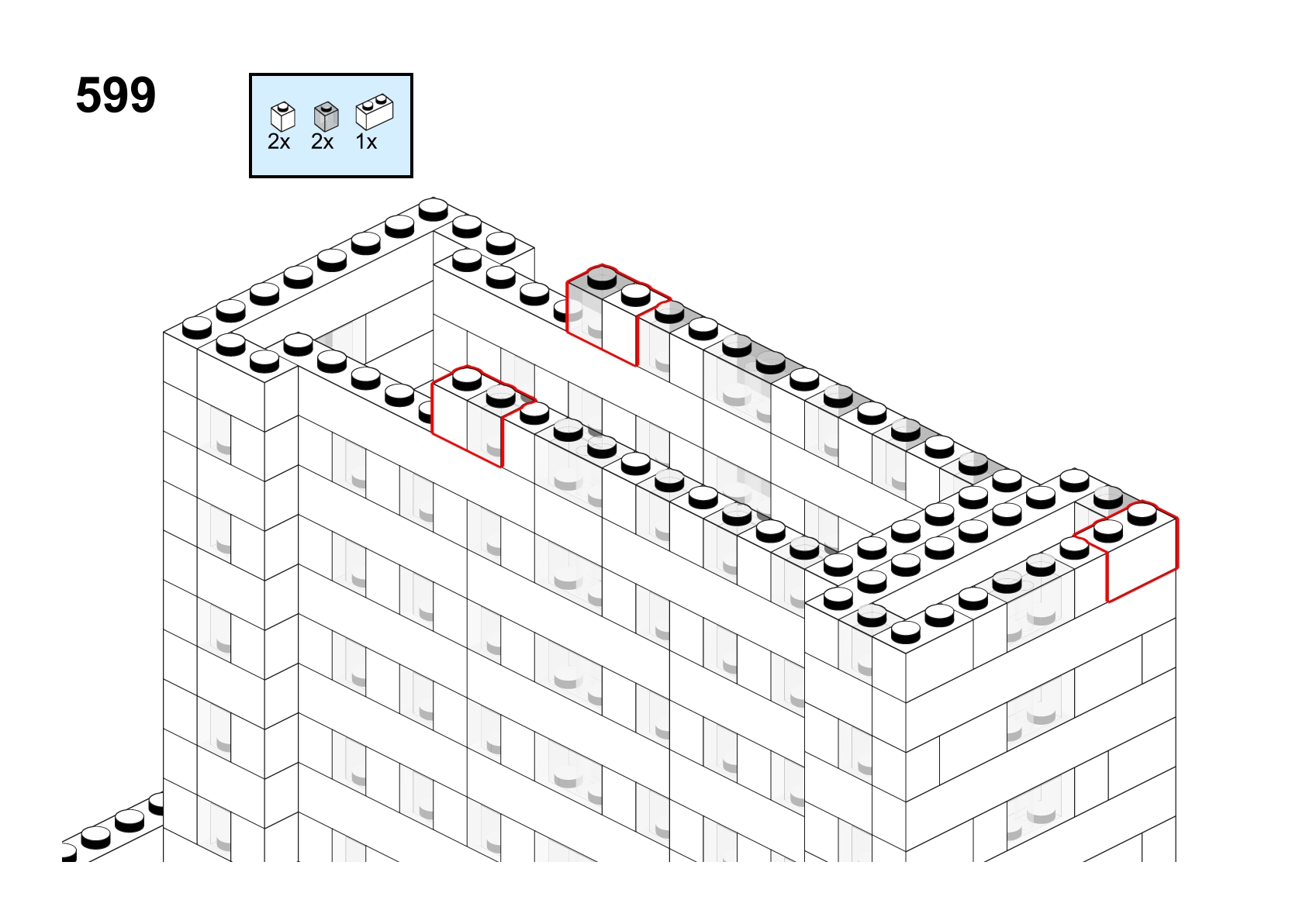 599

2x 2x 1x