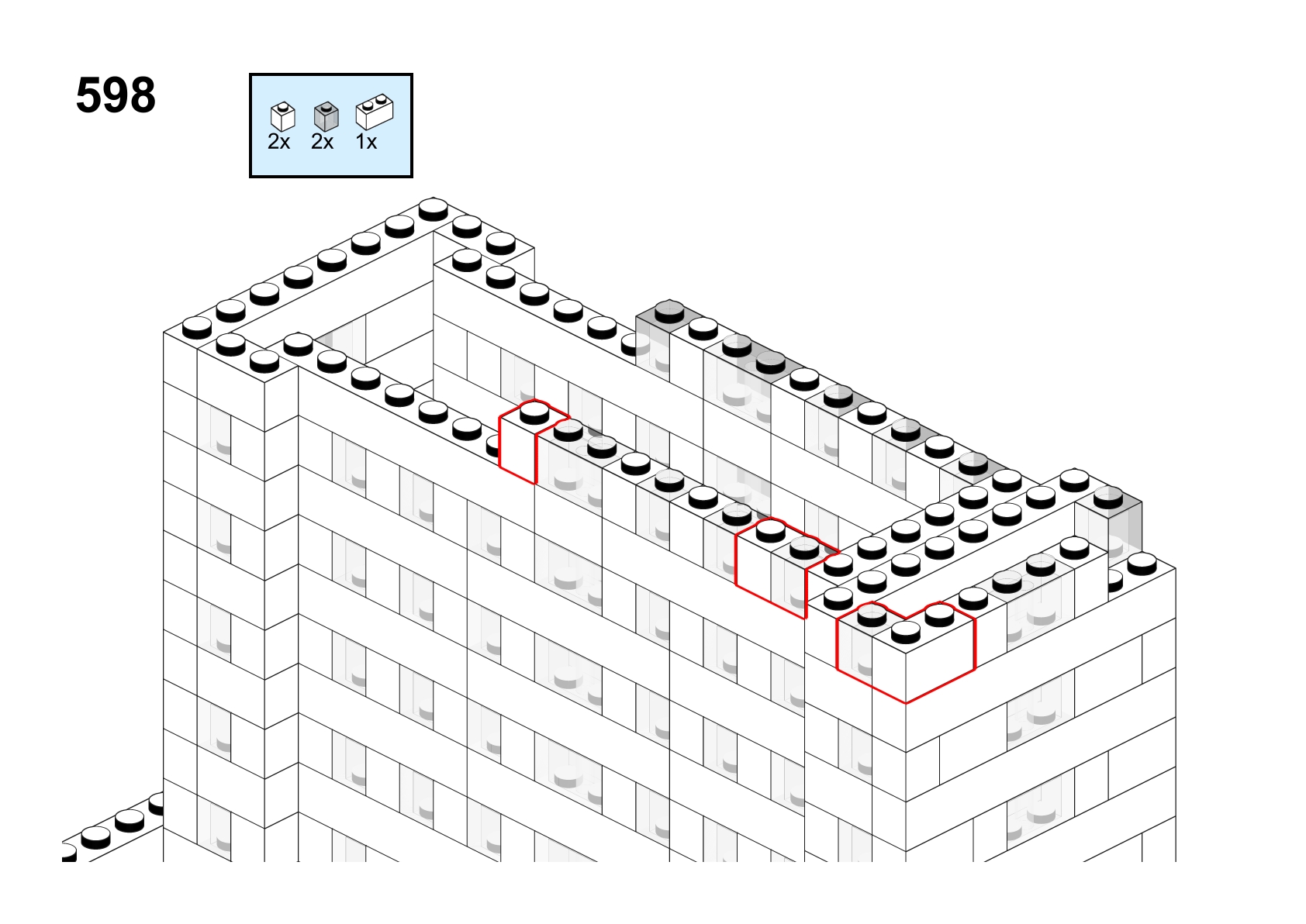 598

2x 2x 1x