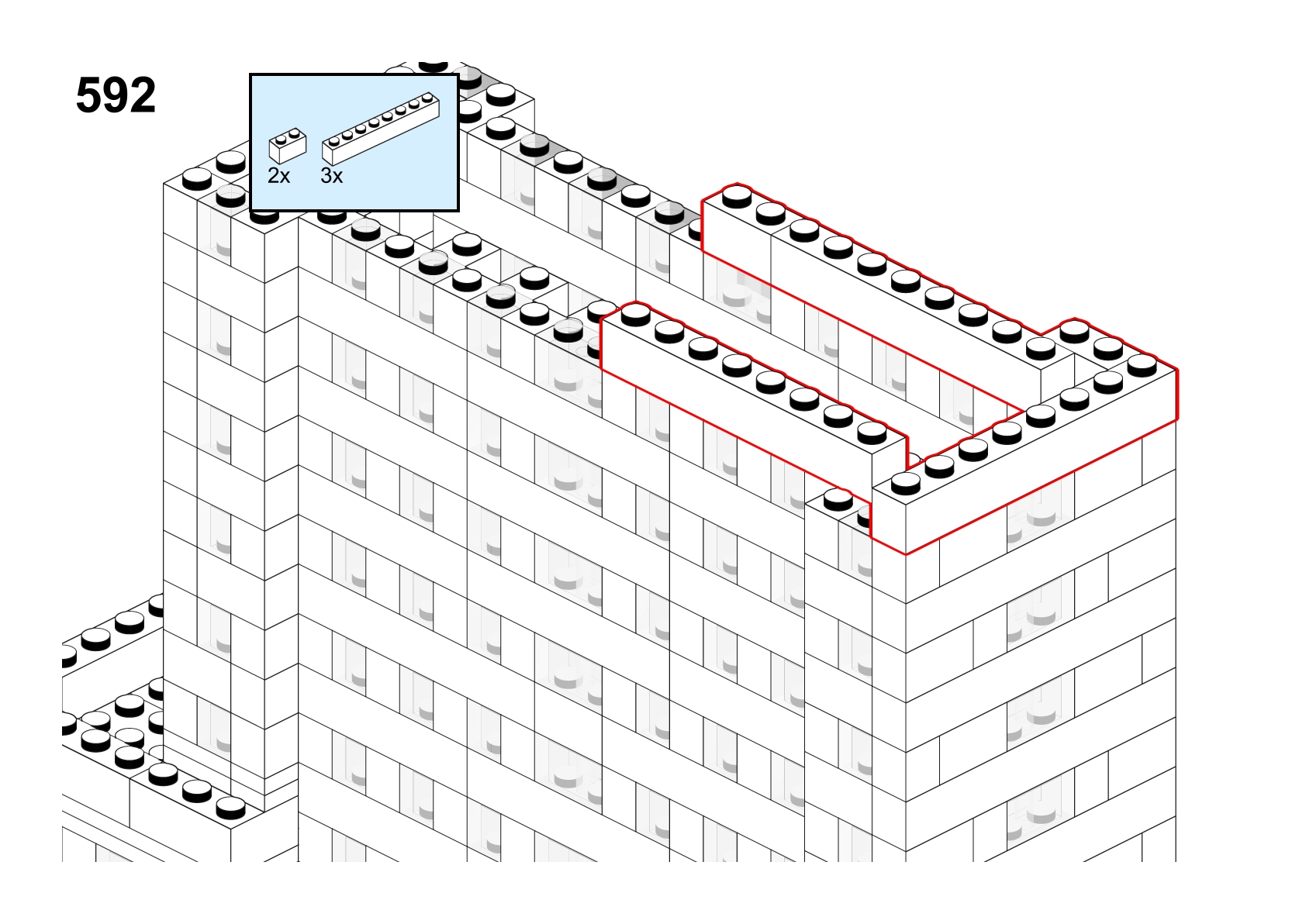 592

2x

3x