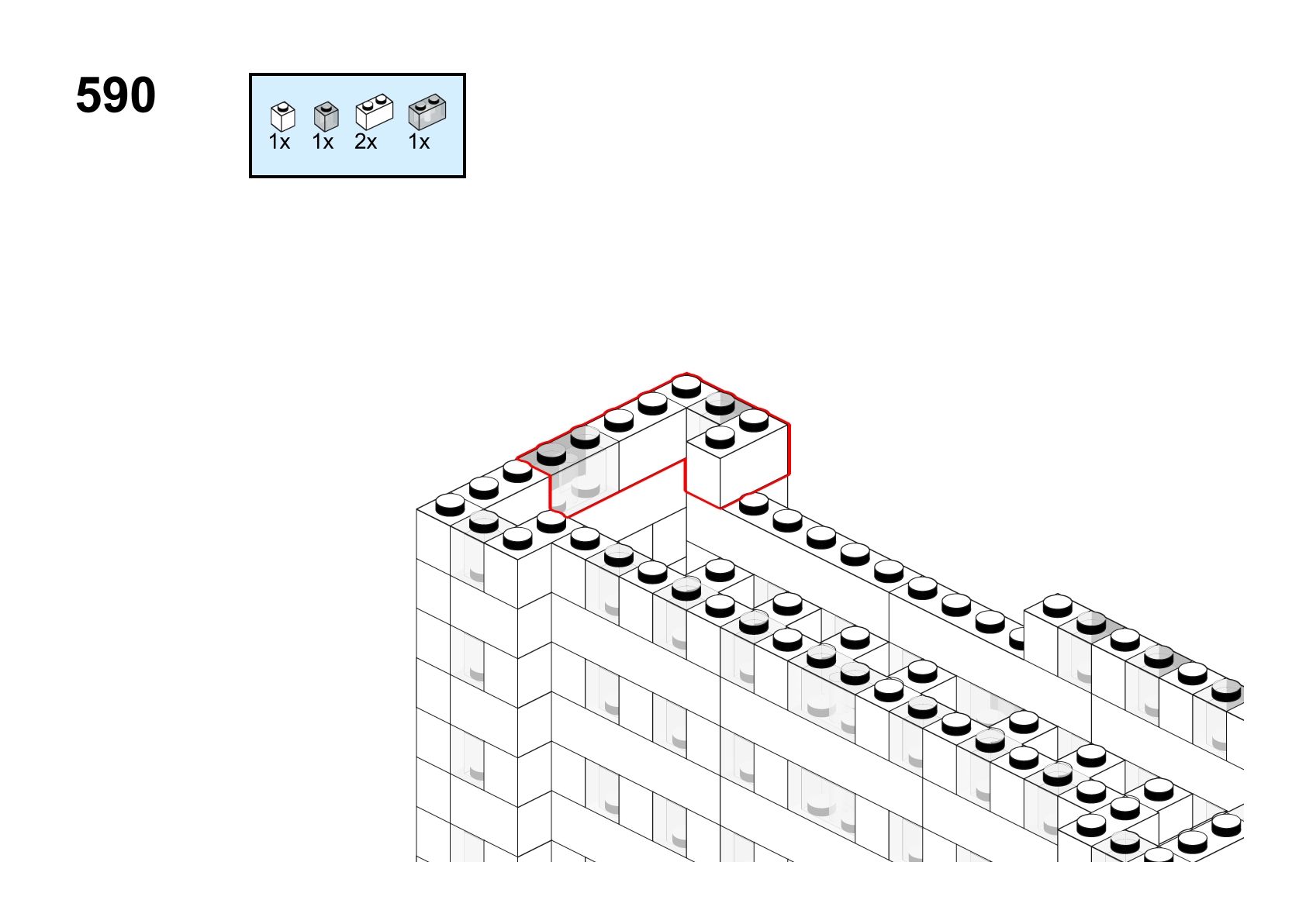 590

1x 1x 2x 1x