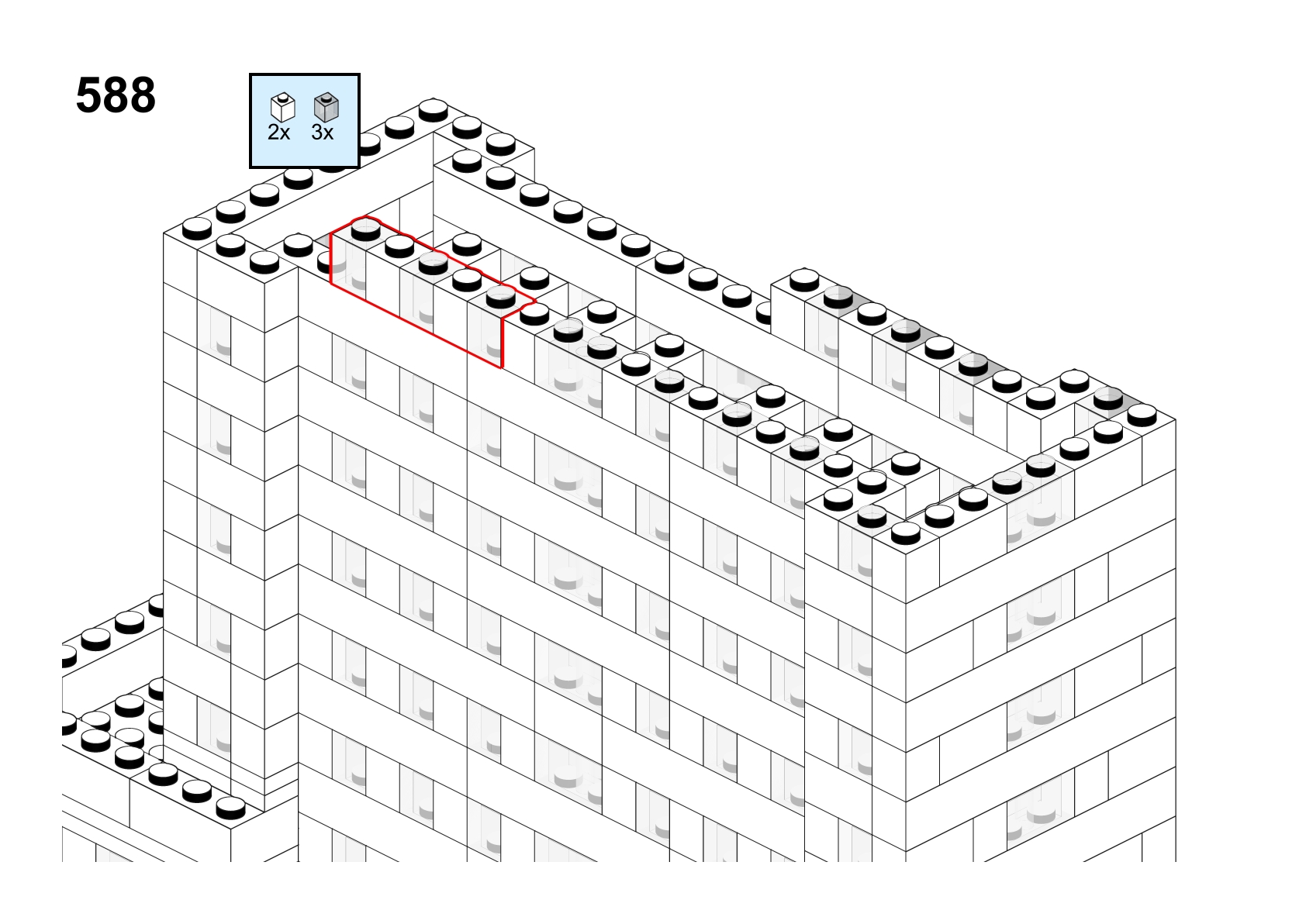 588

2x 3x