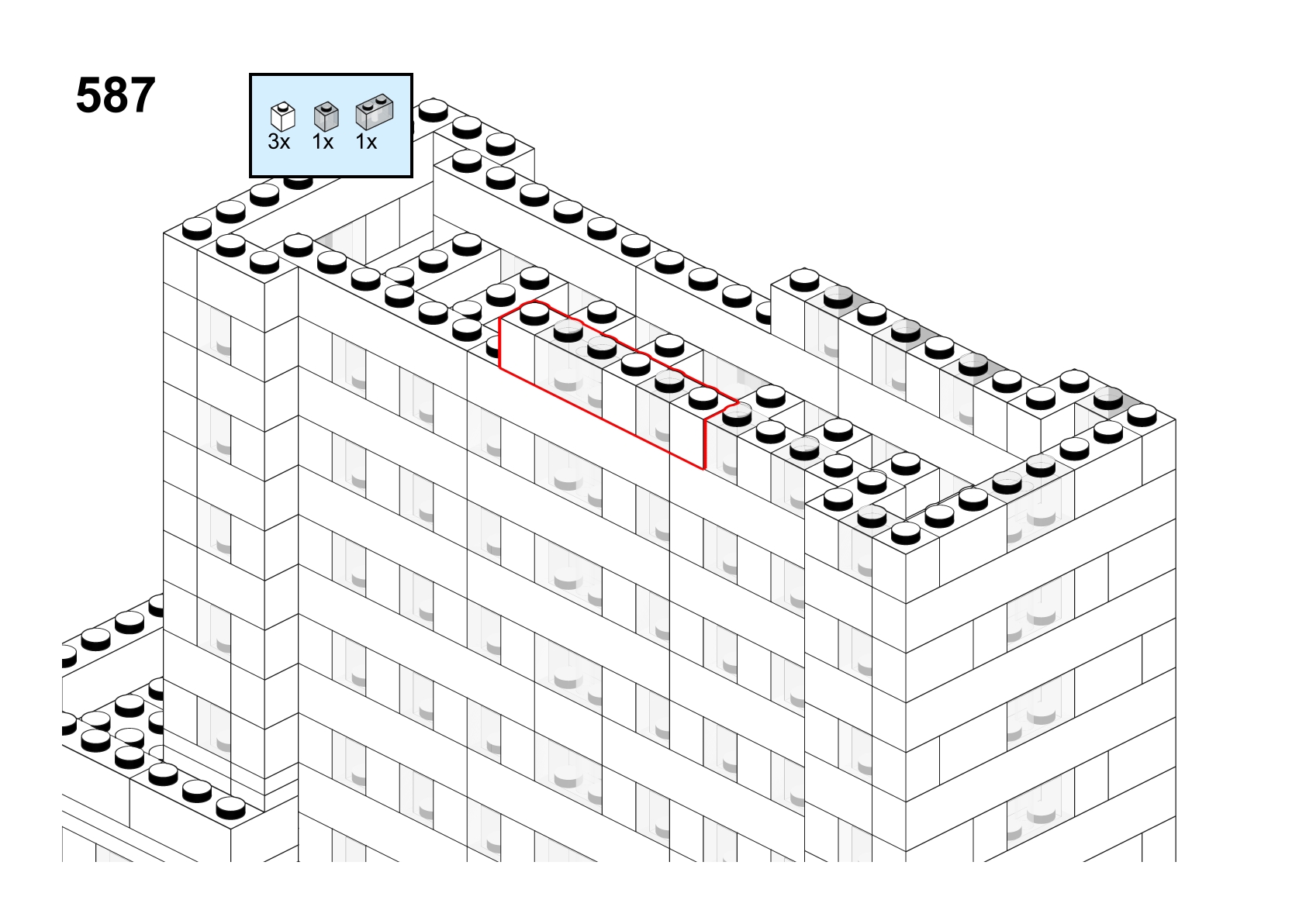 587

3x 1x 1x