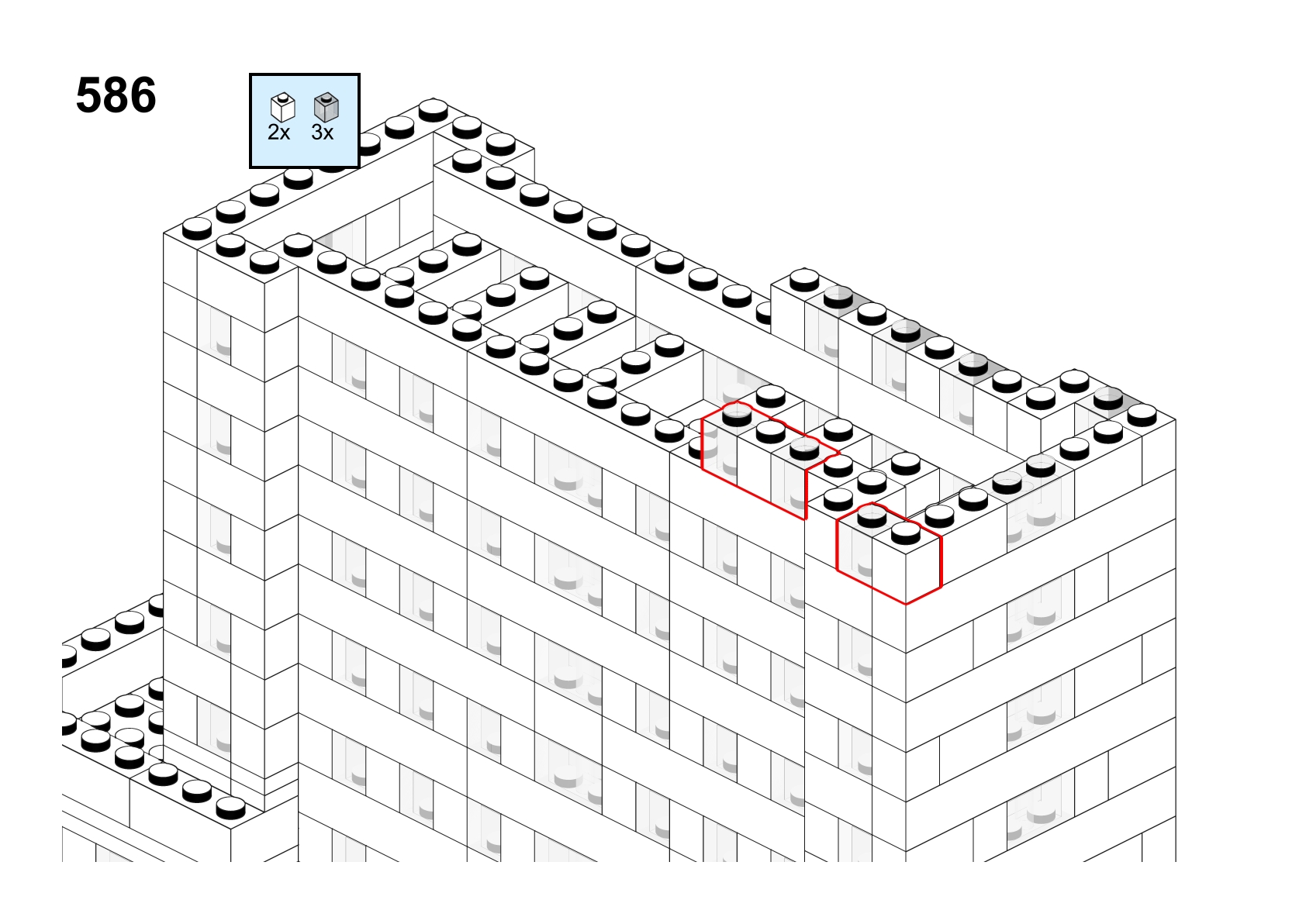 586

2x 3x