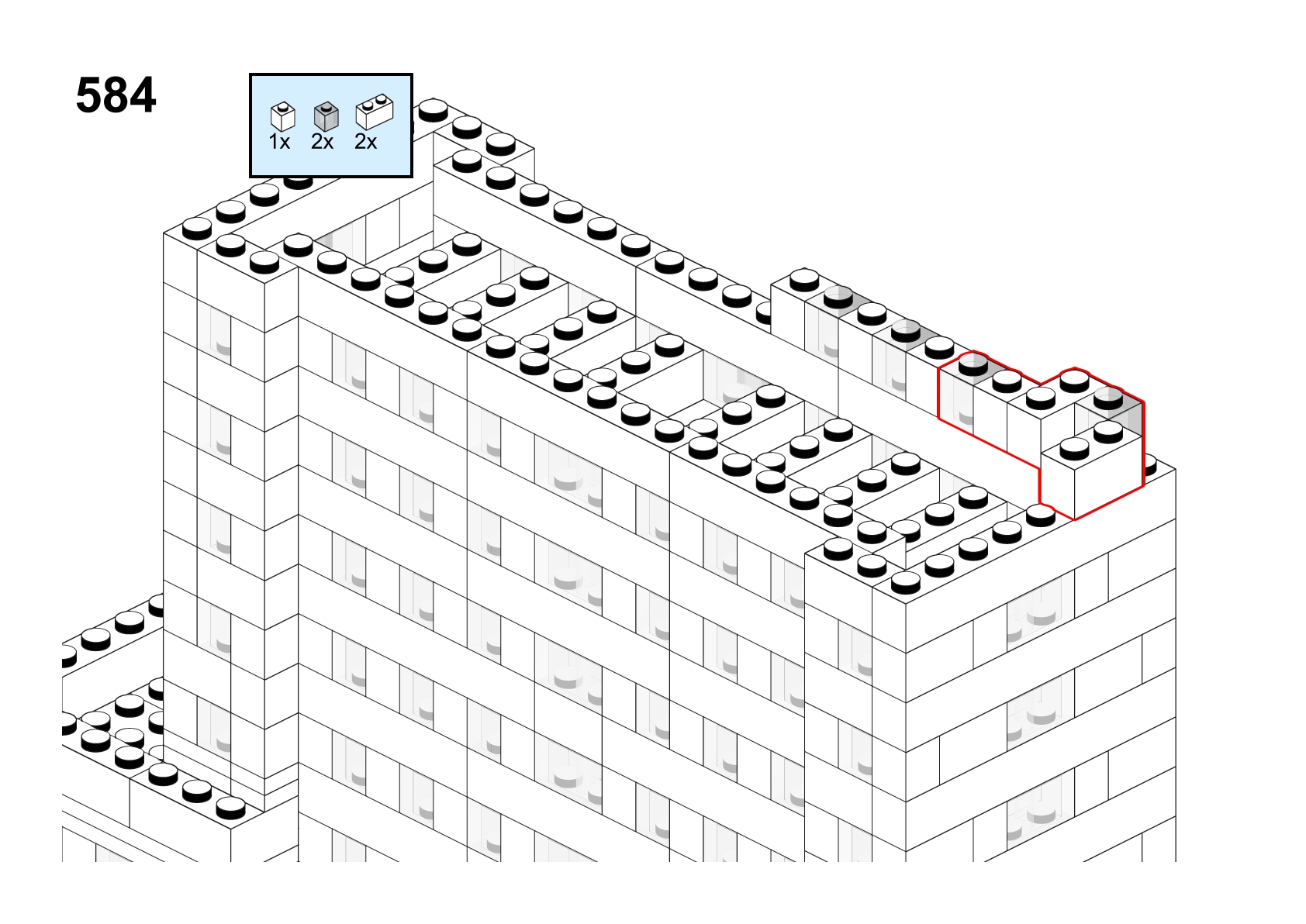 584

1x 2x 2x