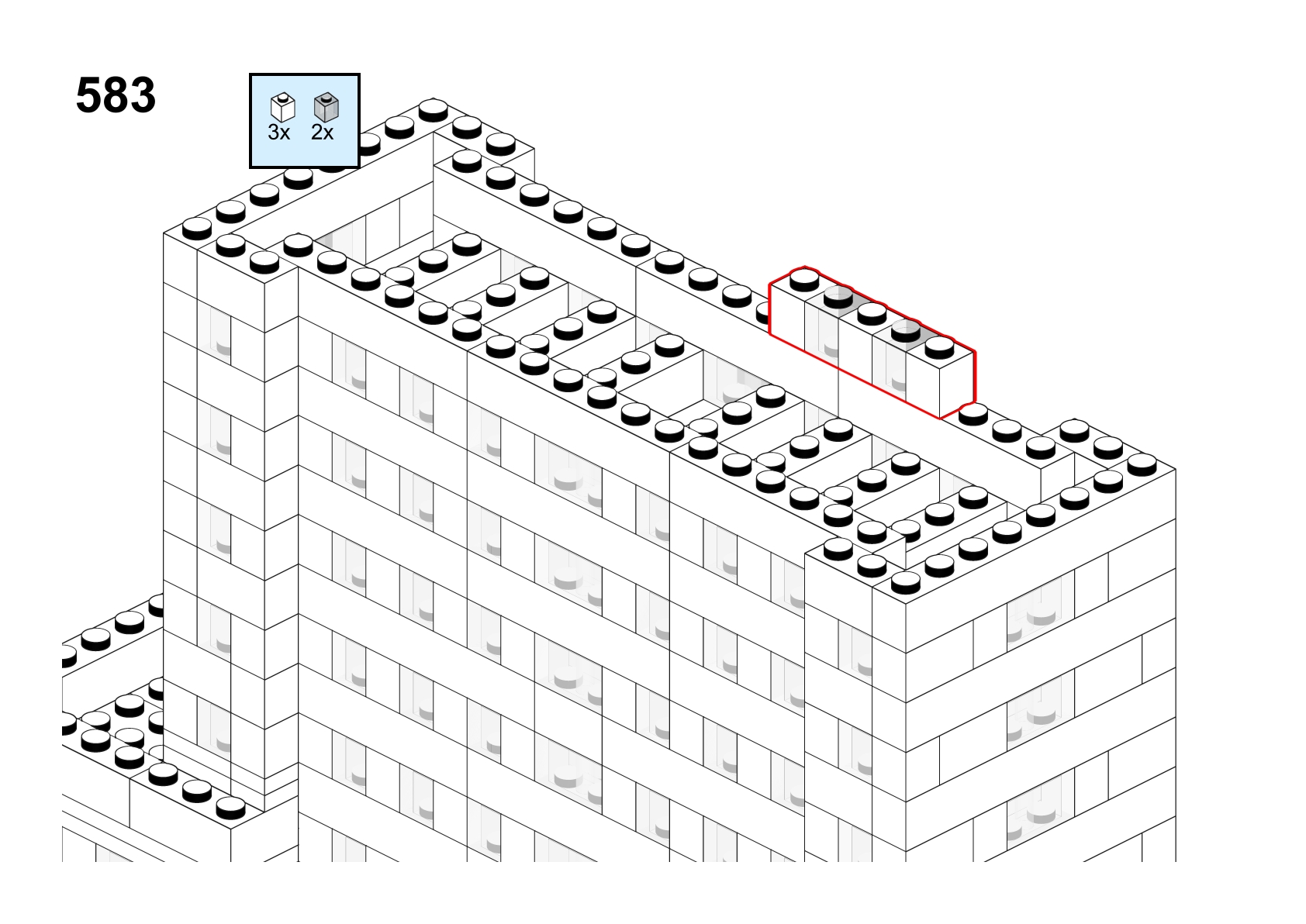 583

3x 2x