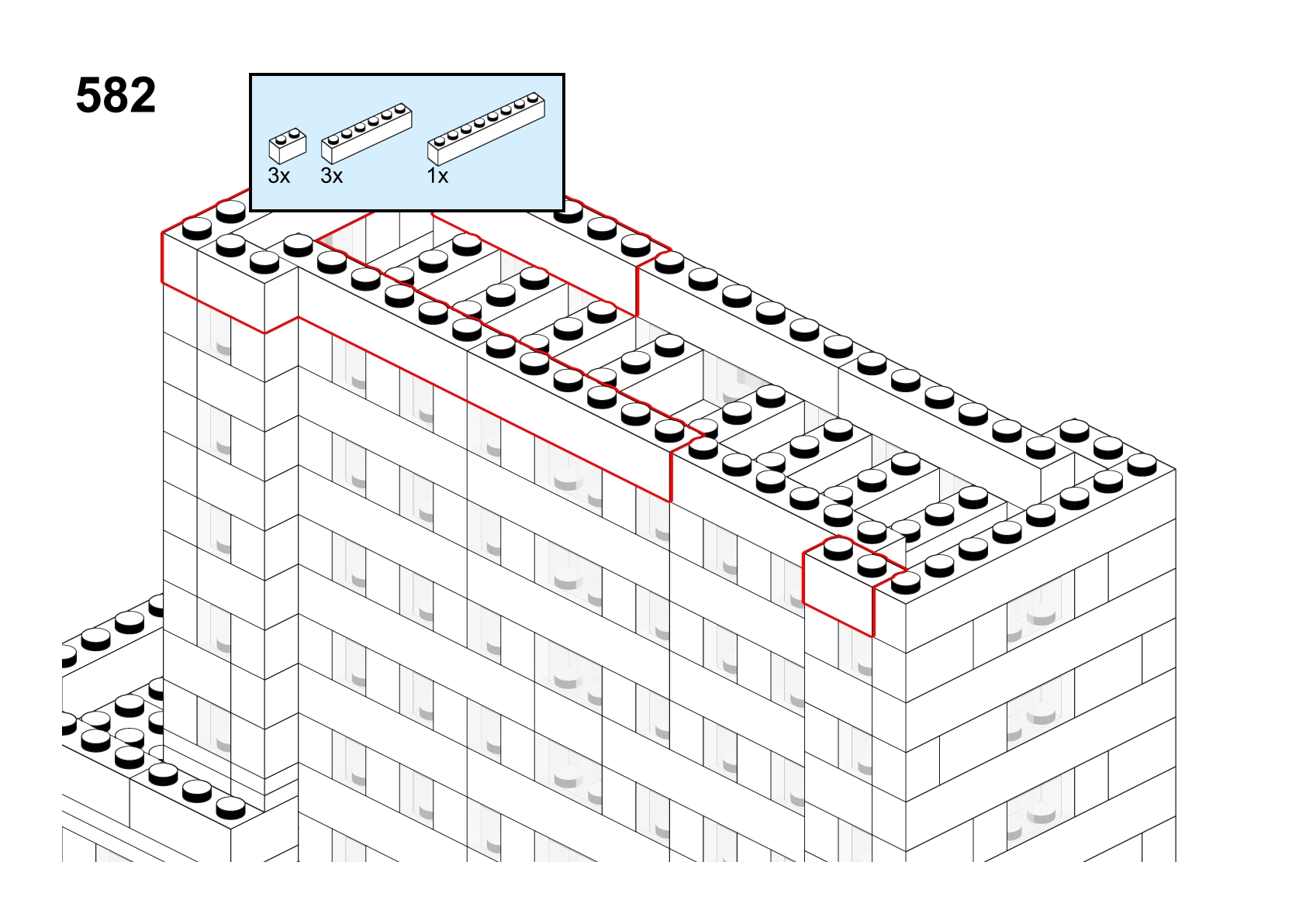 582

3x 3x 1x