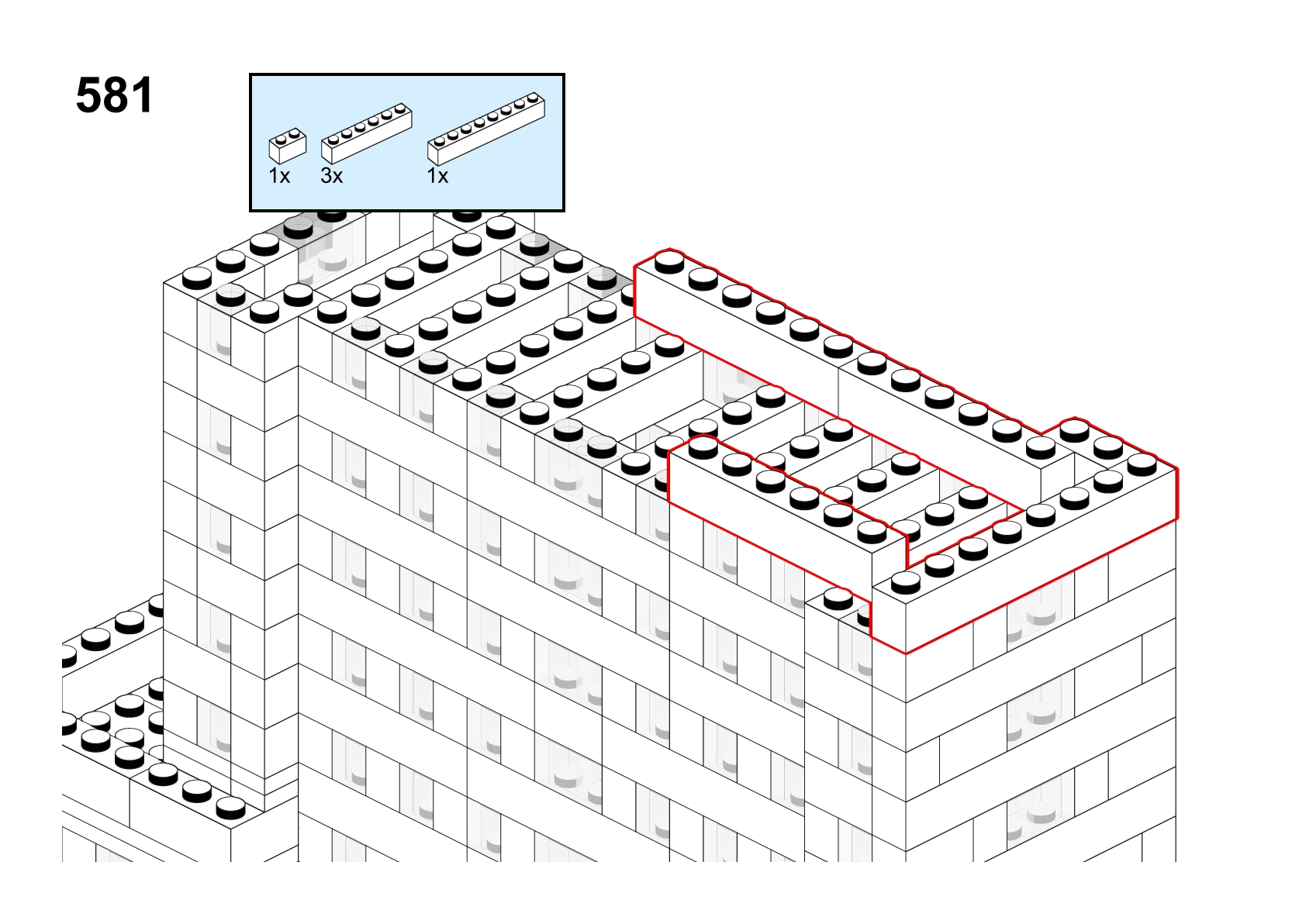 581

1x 3x 1x