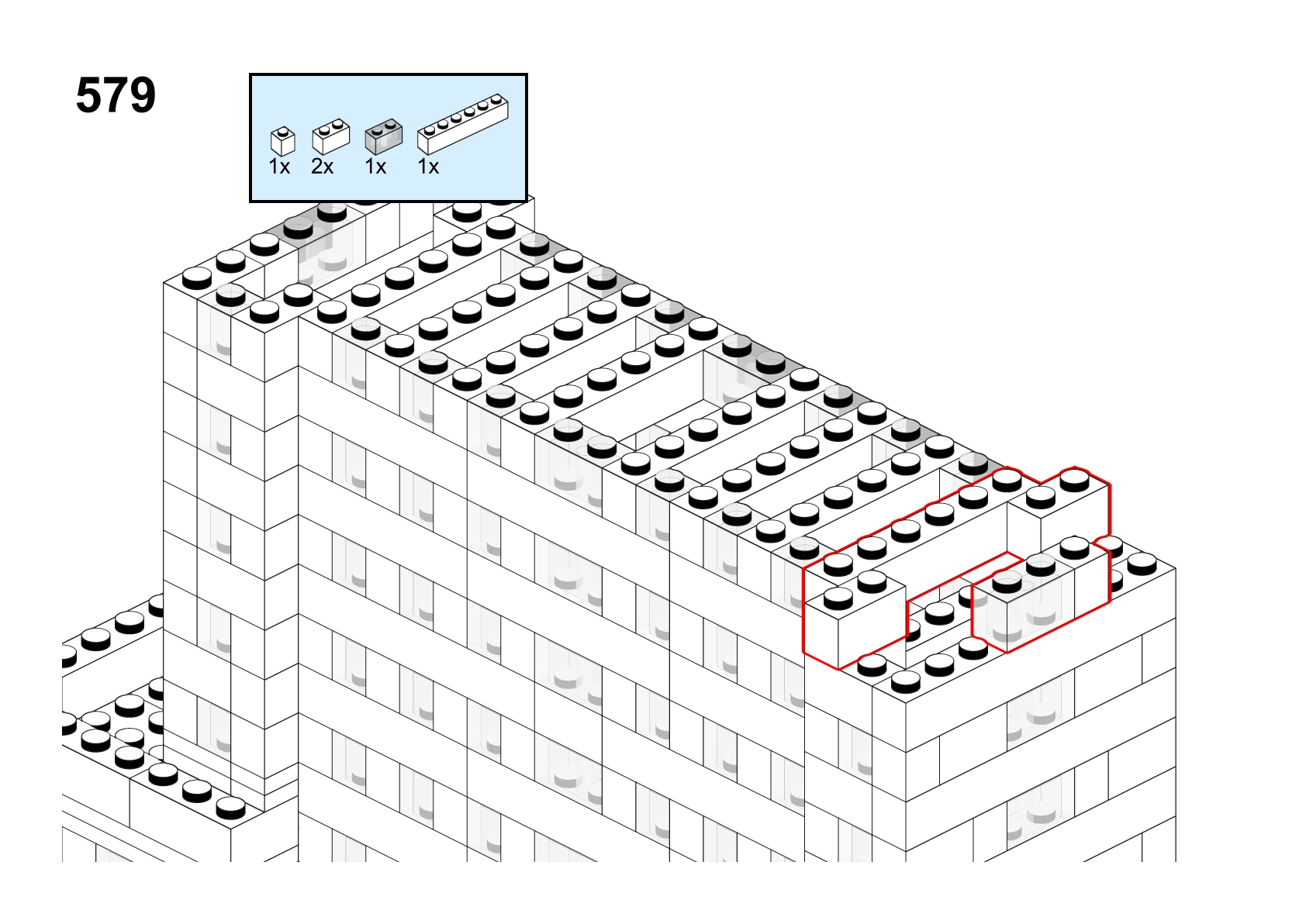 579

1x 2x 1x 1x