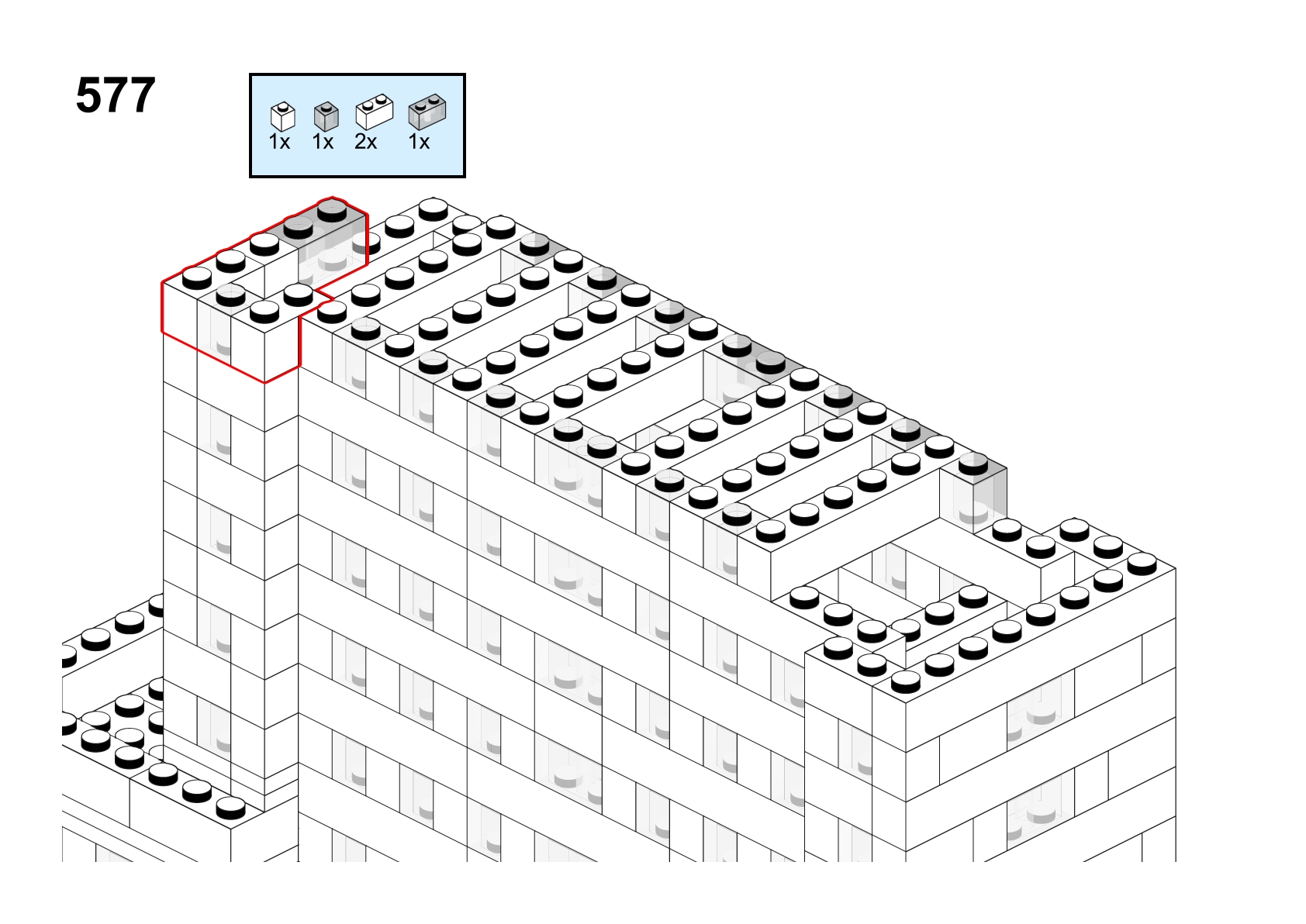 577

1x 1x 2x 1x