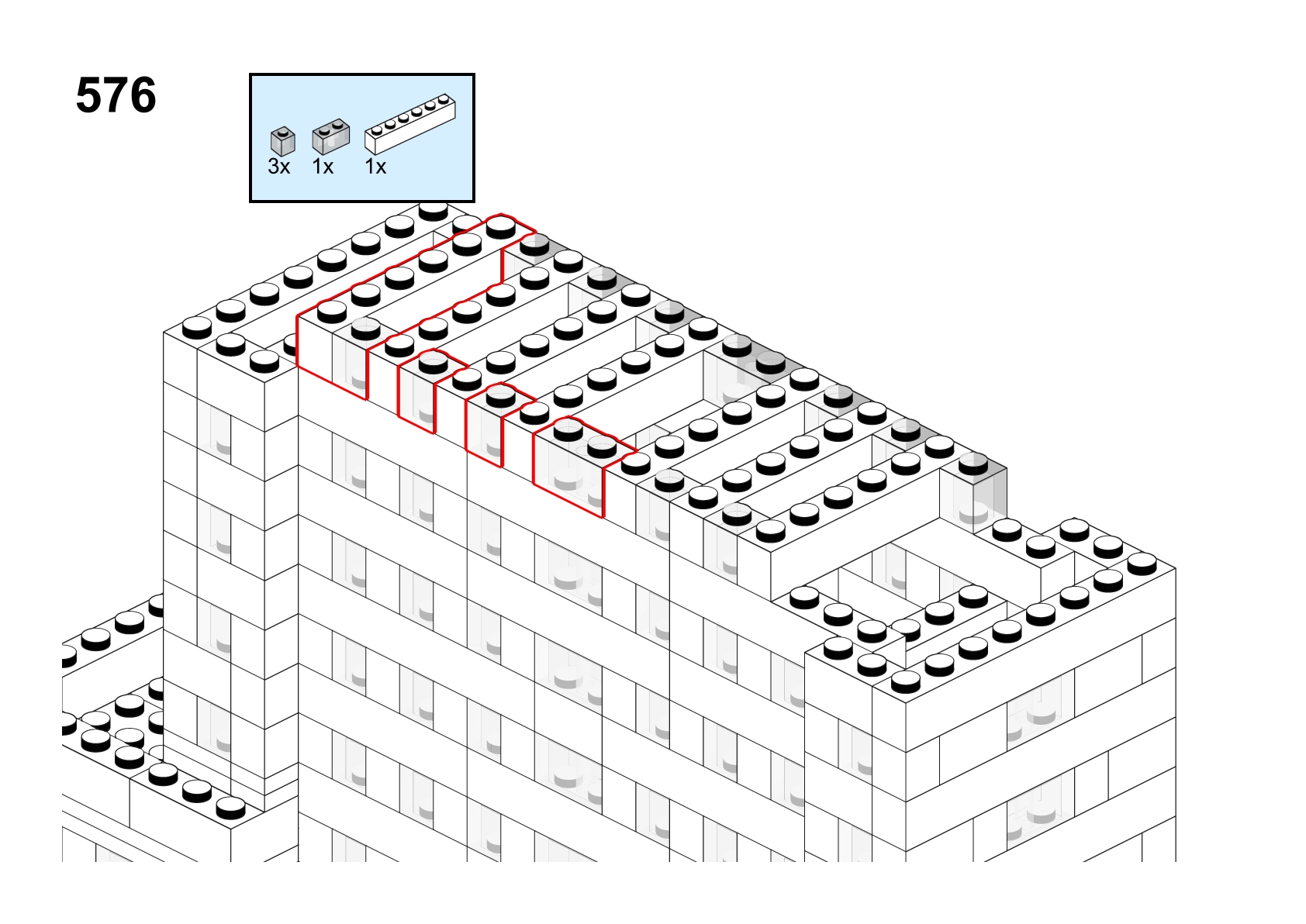 576

3x 1x 1x