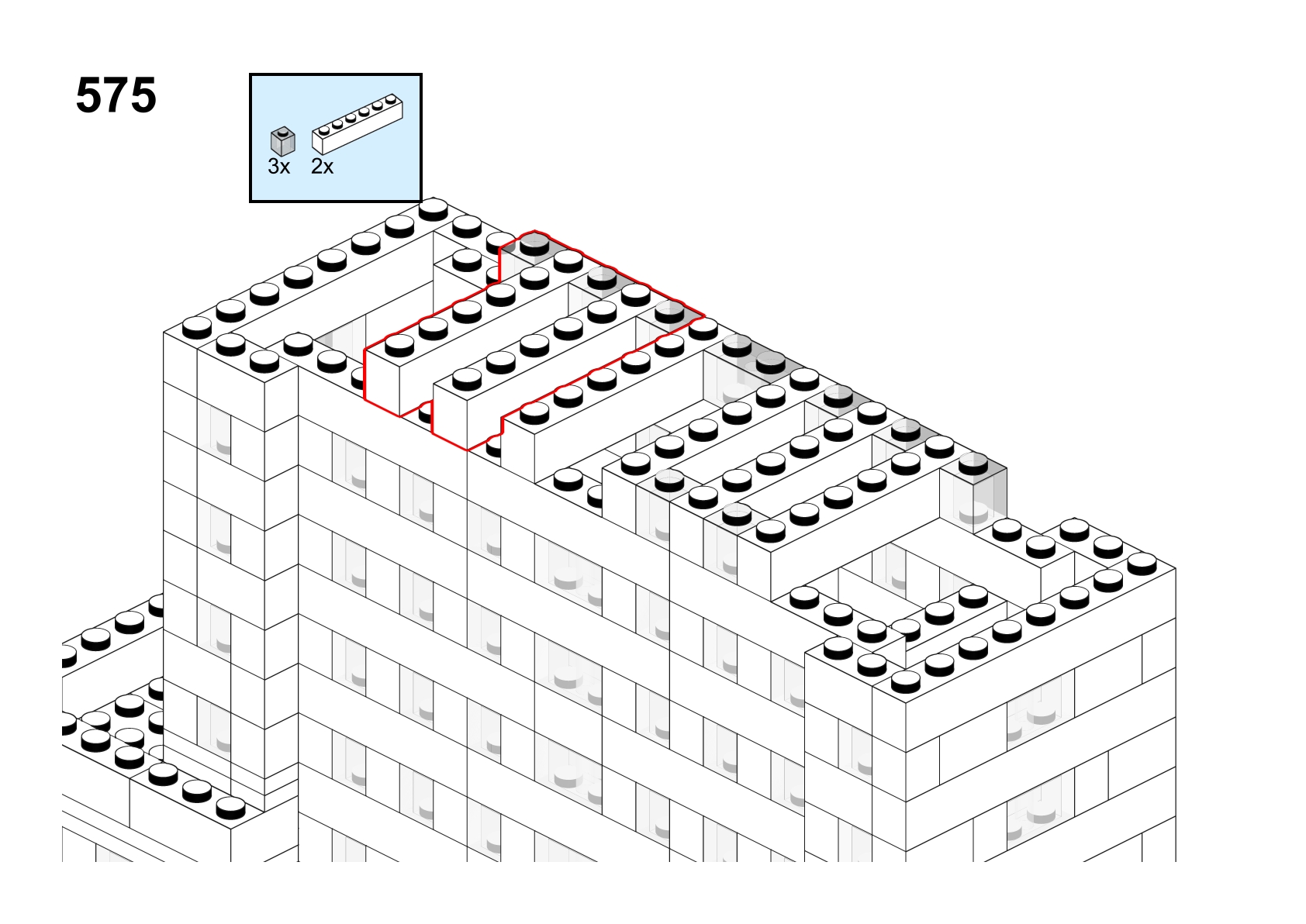 575

3x 2x