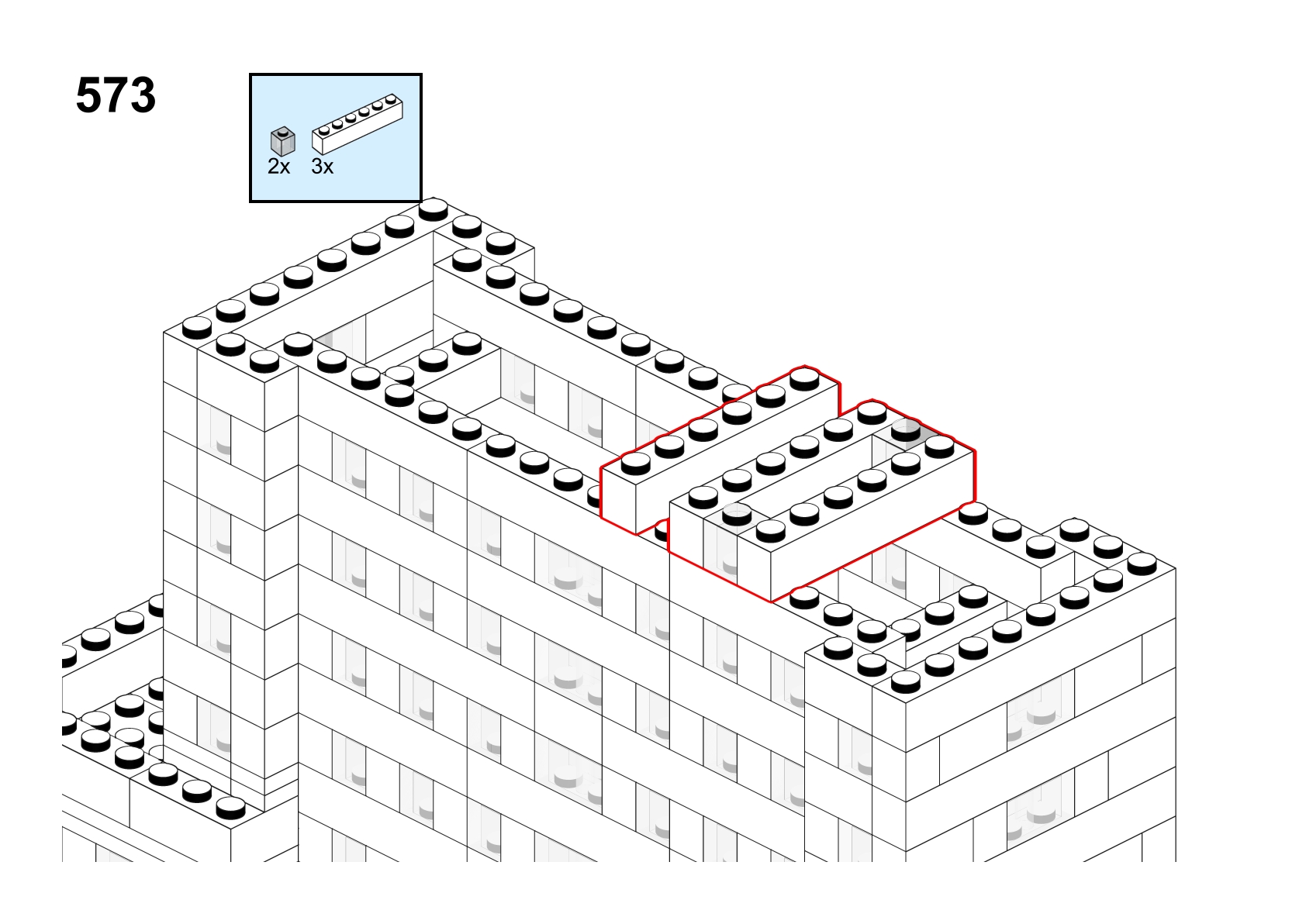 573

2x 3x