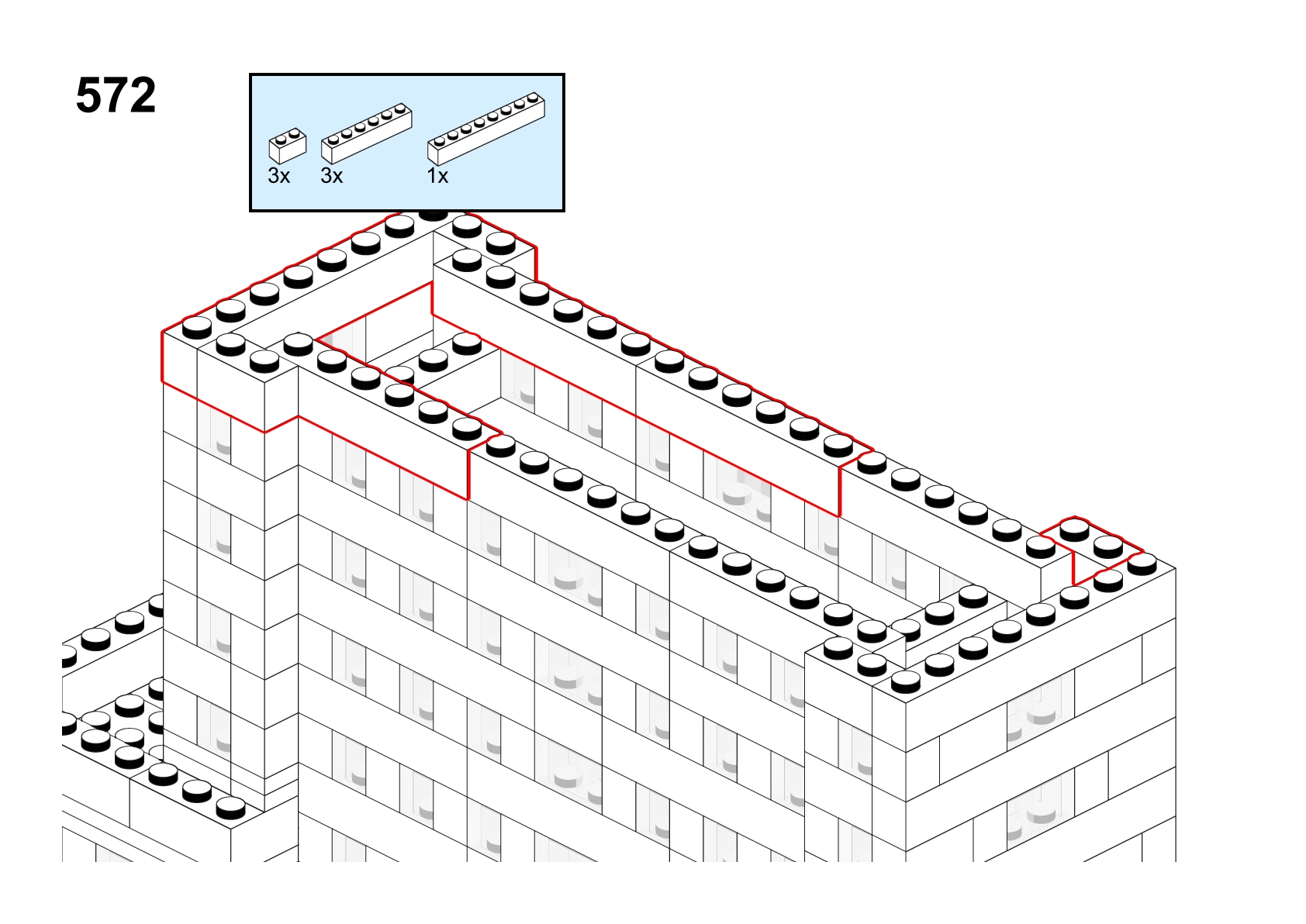 572

3x 3x 1x