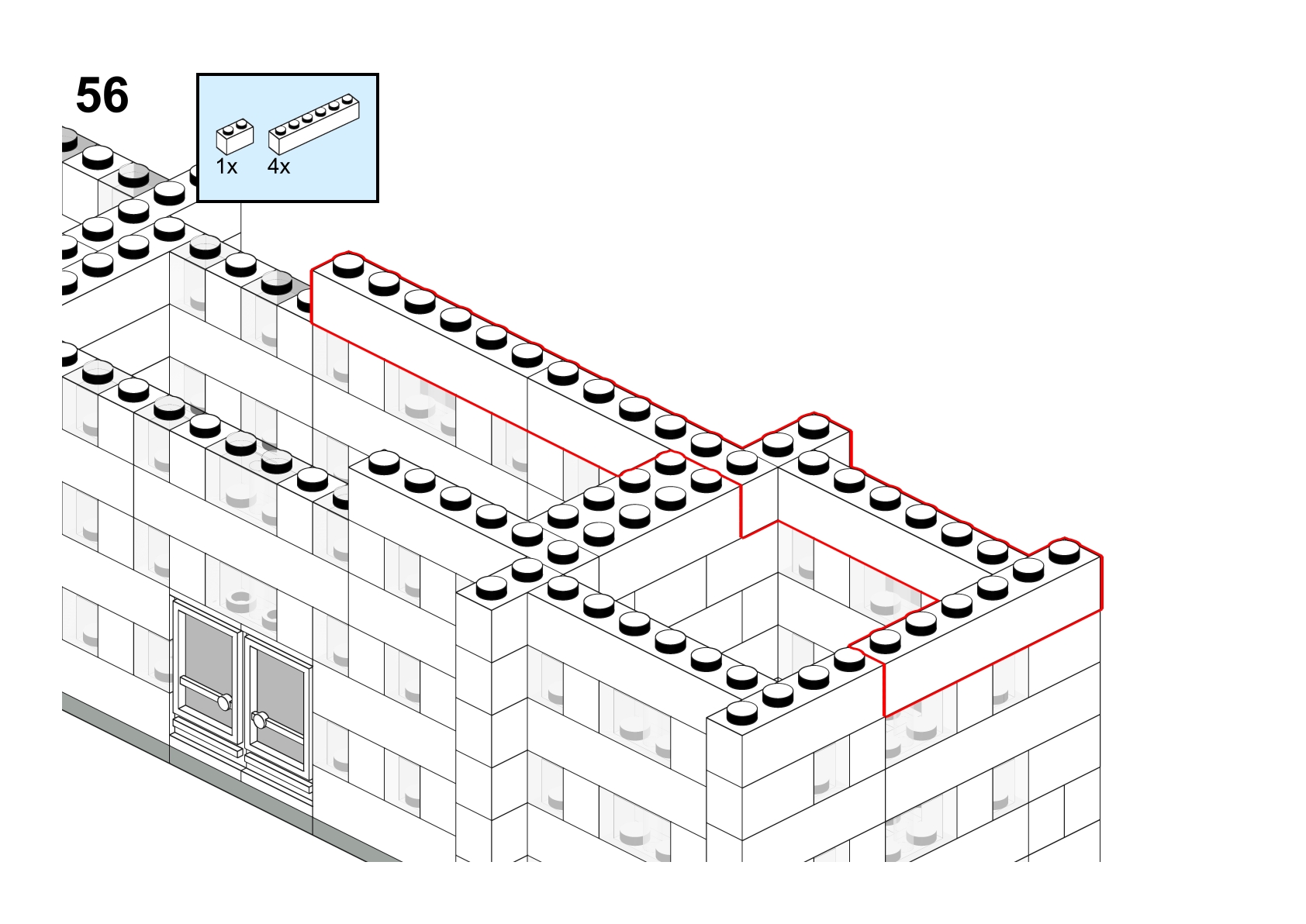 56

1x 4x