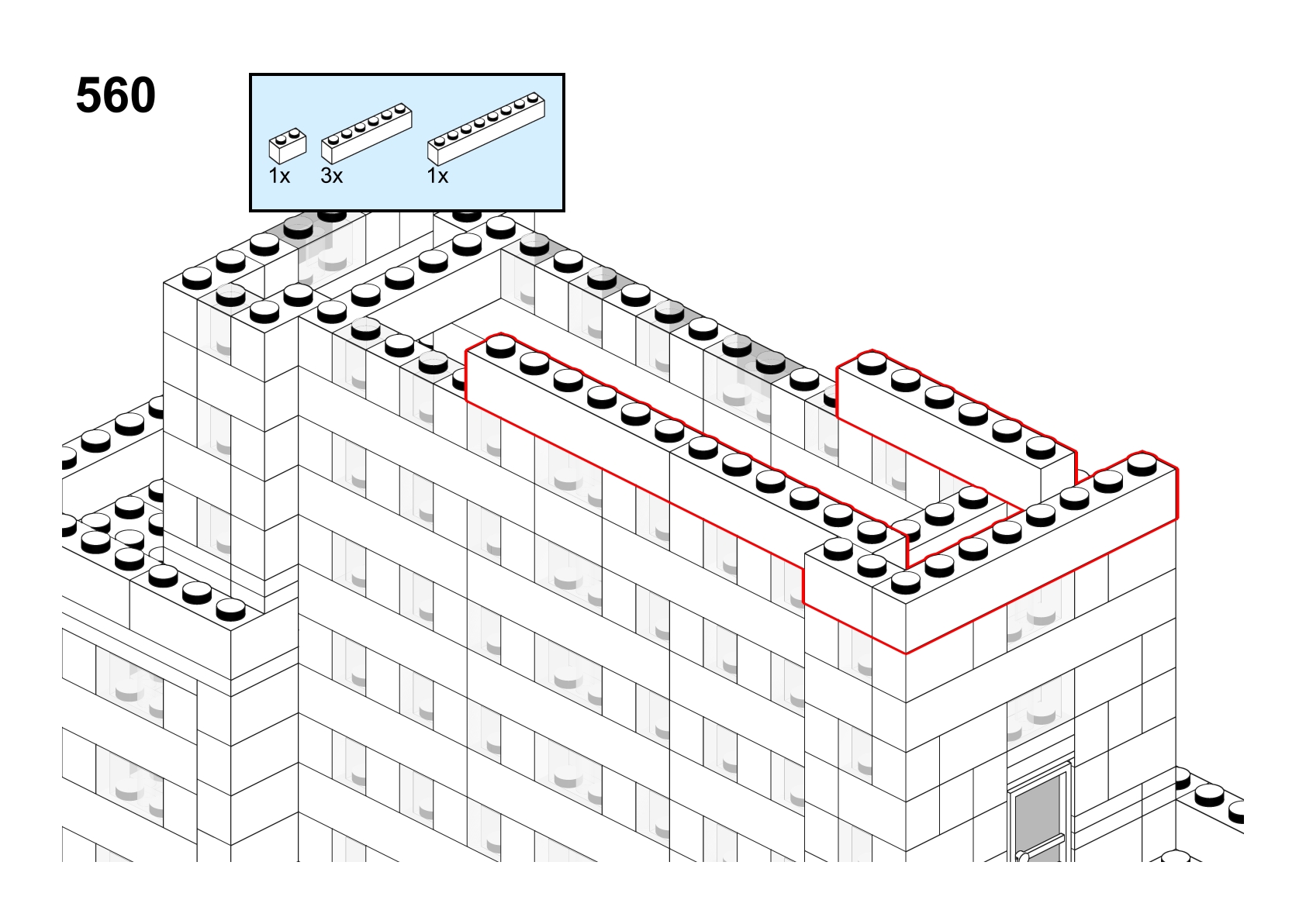 560

1x 3x 1x