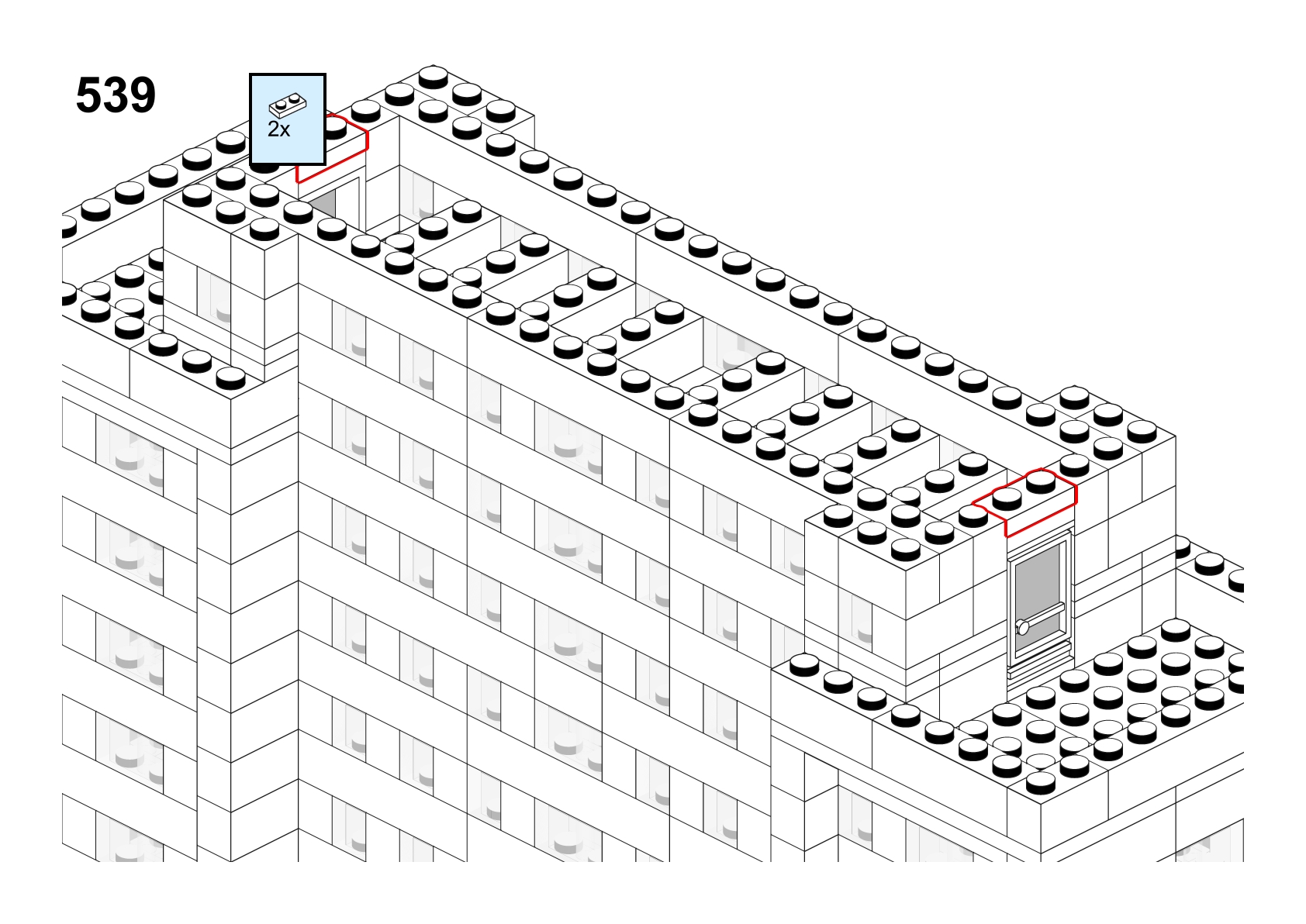 539

2x