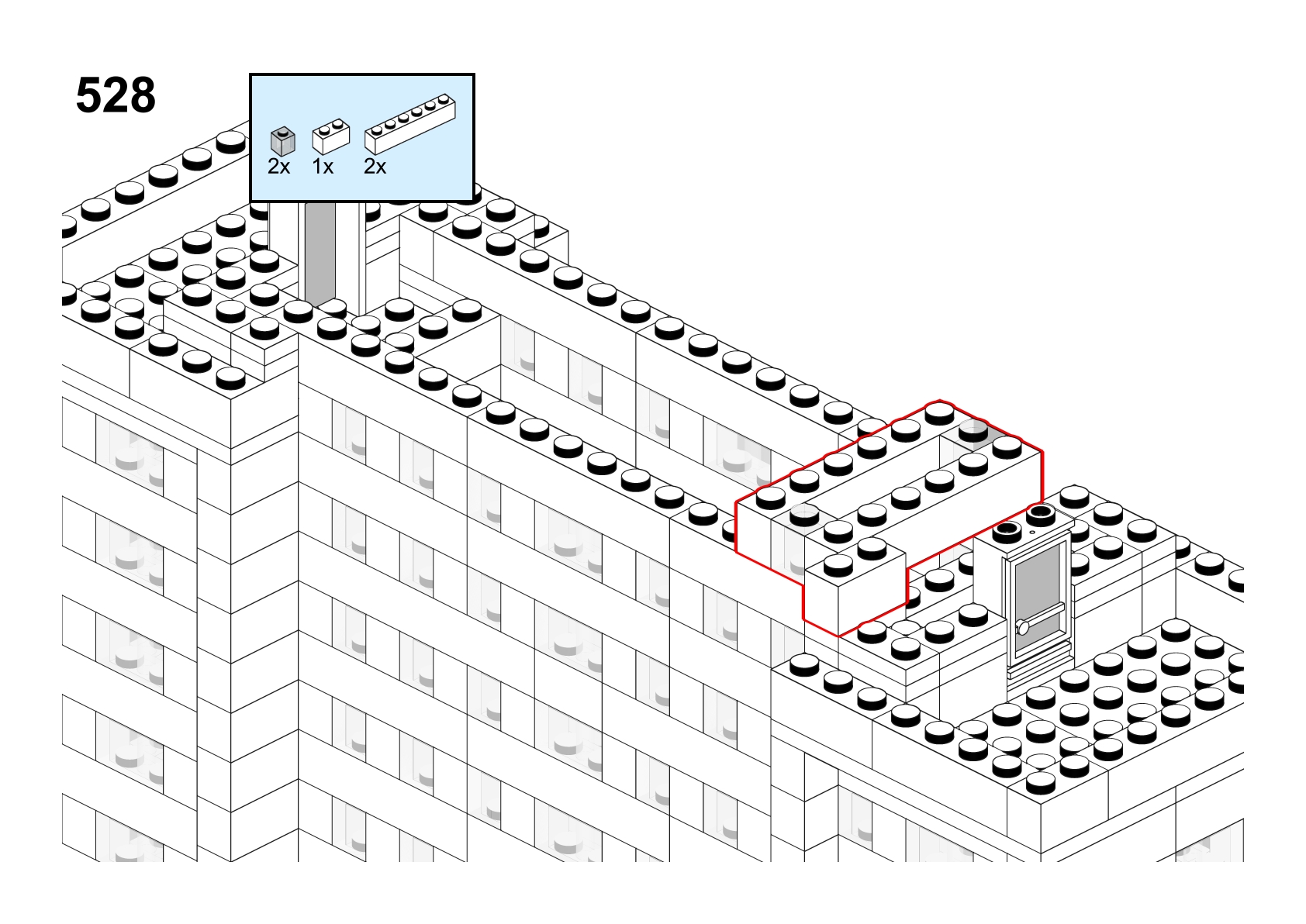 528

2x 1x 2x