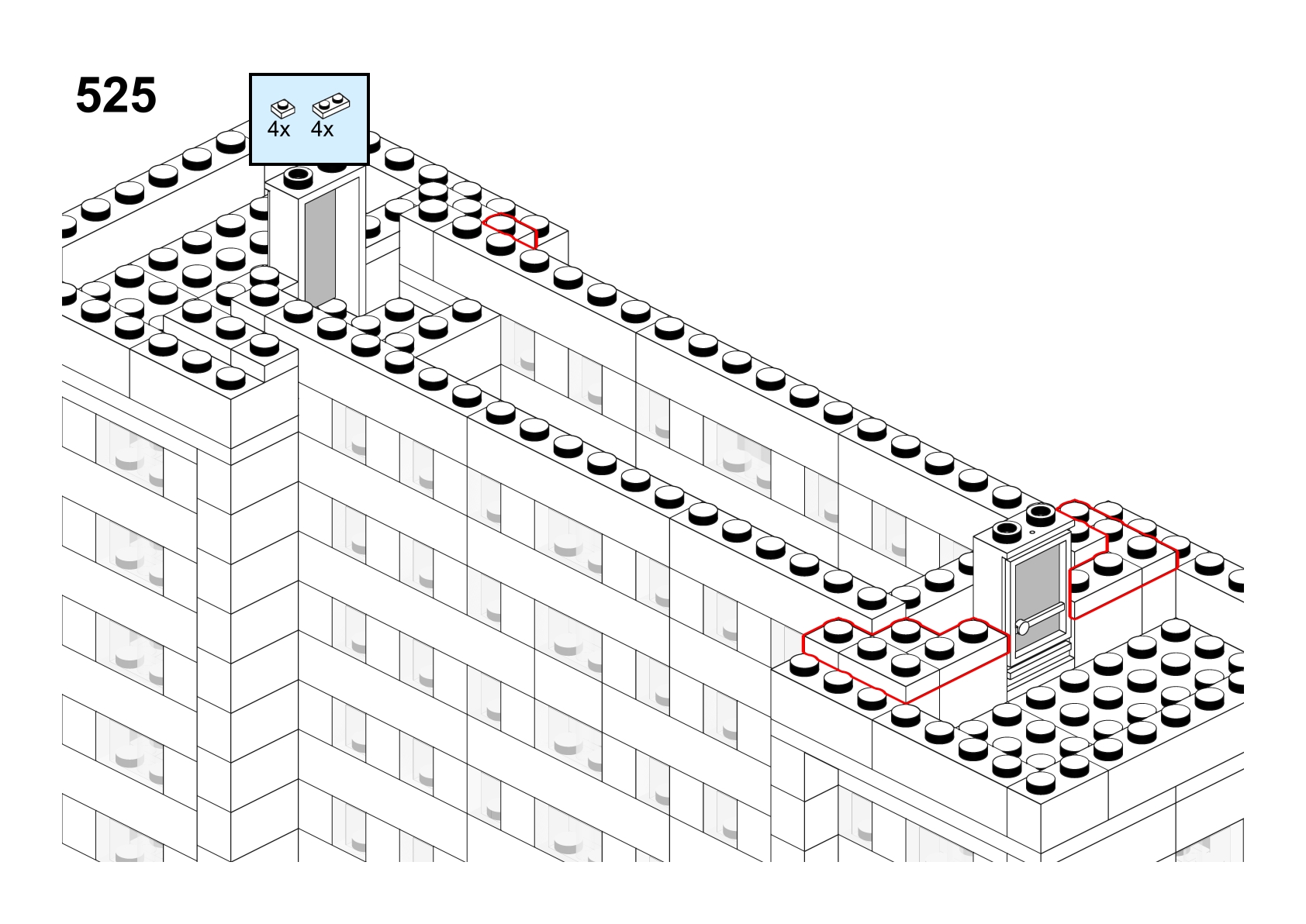 525

4x 4x