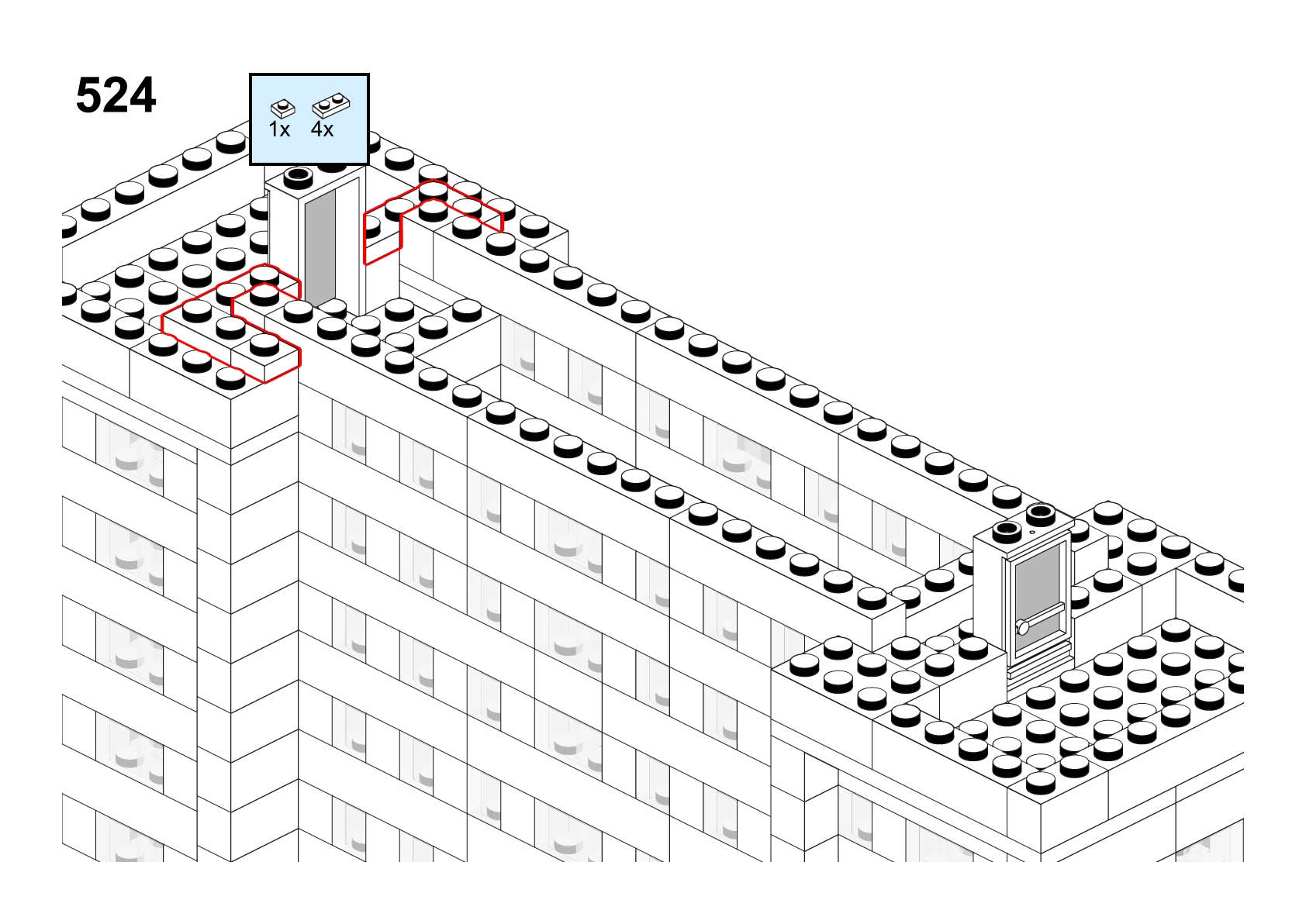 524

1x 4x