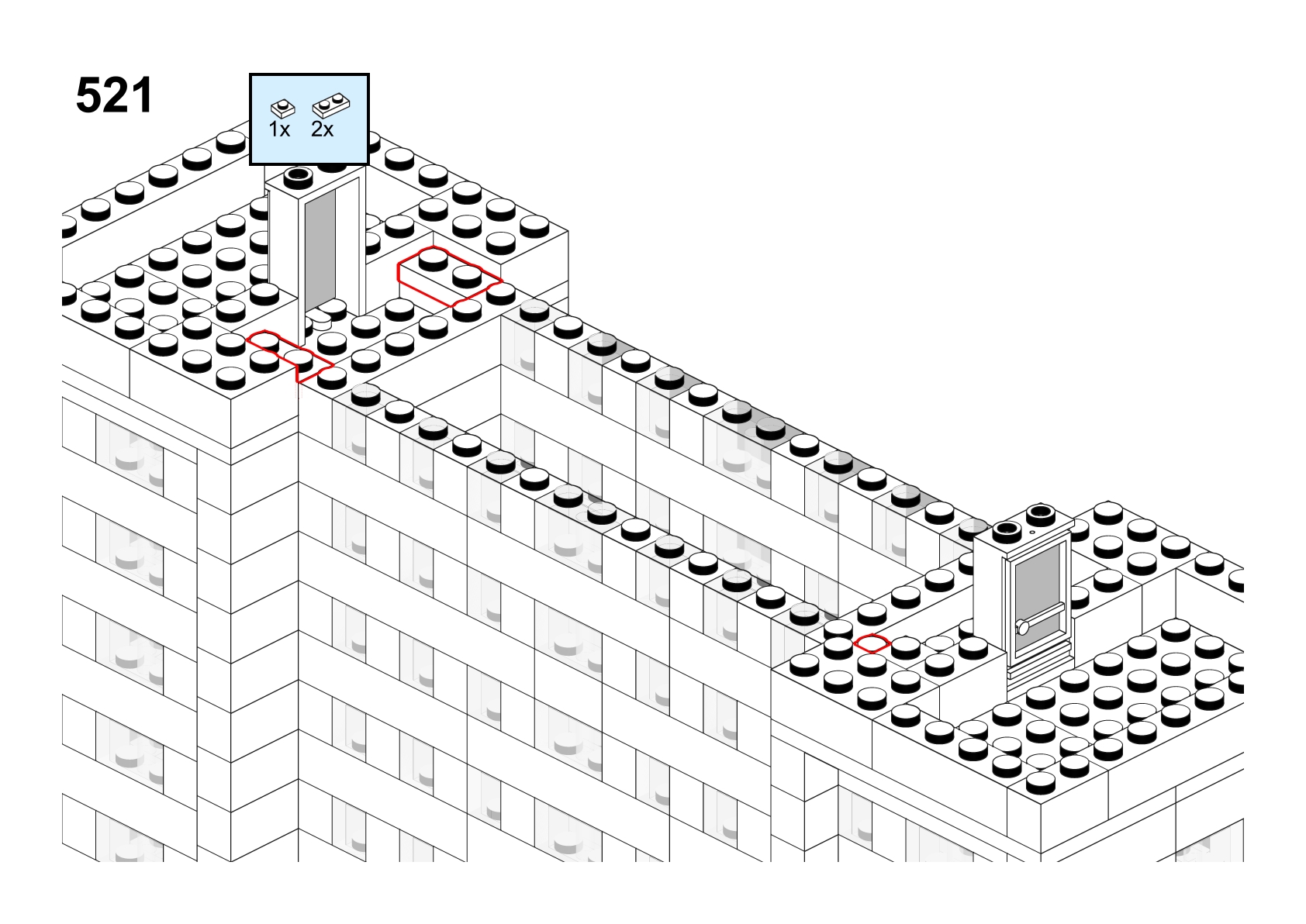 521

1x 2x