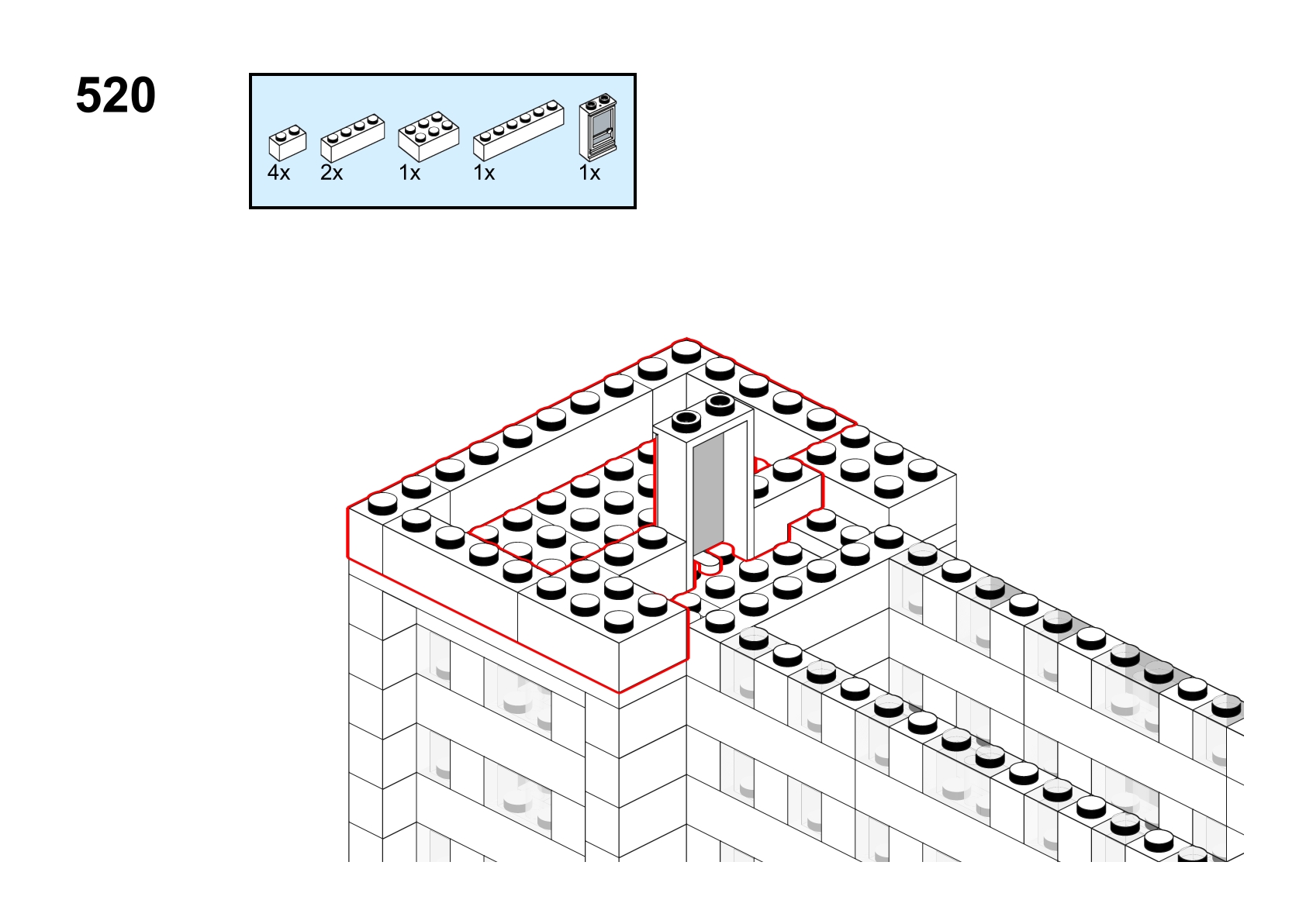 520

4x 2x 1x 1x 1x