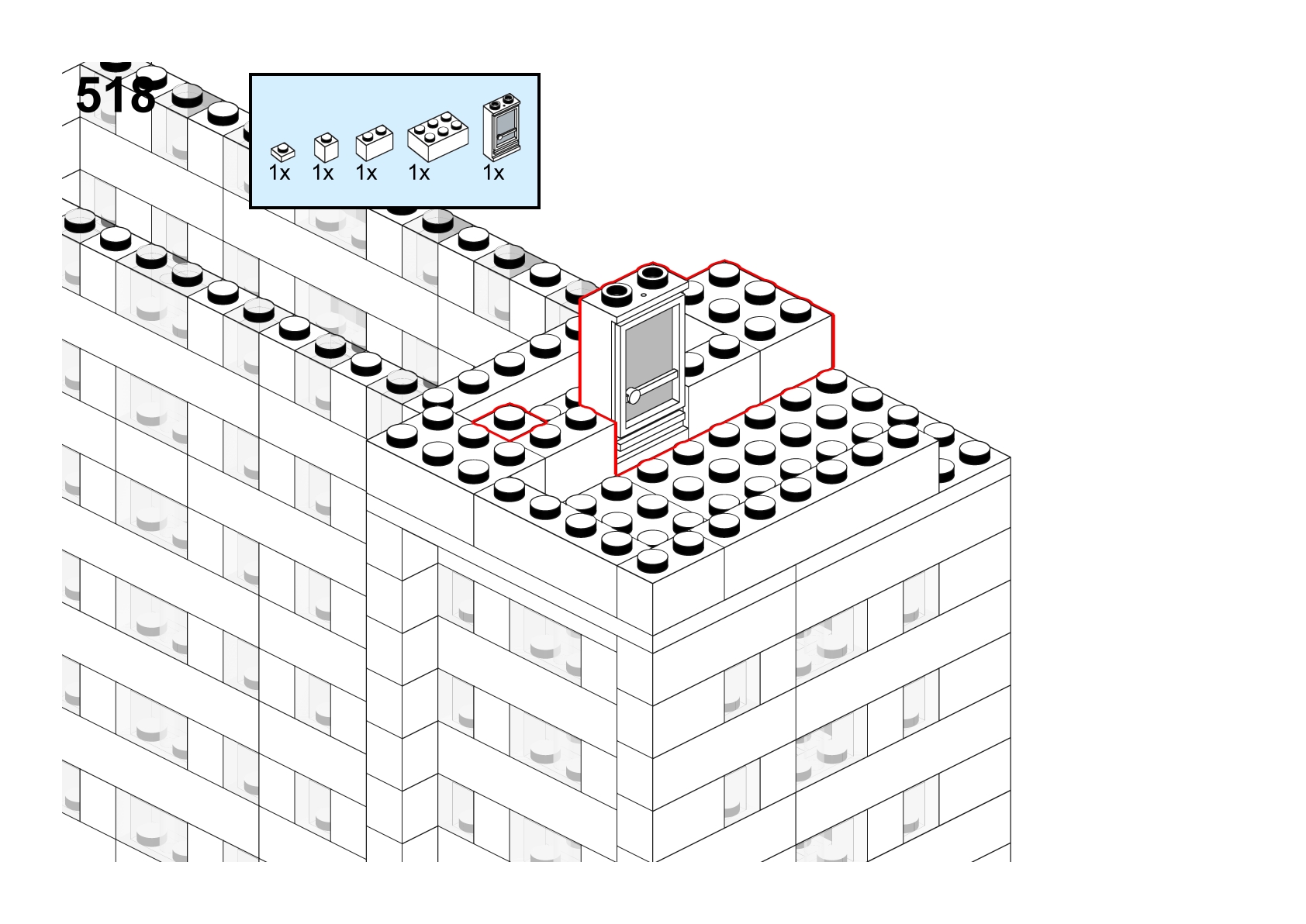 518

1x 1x 1x 1x 1x