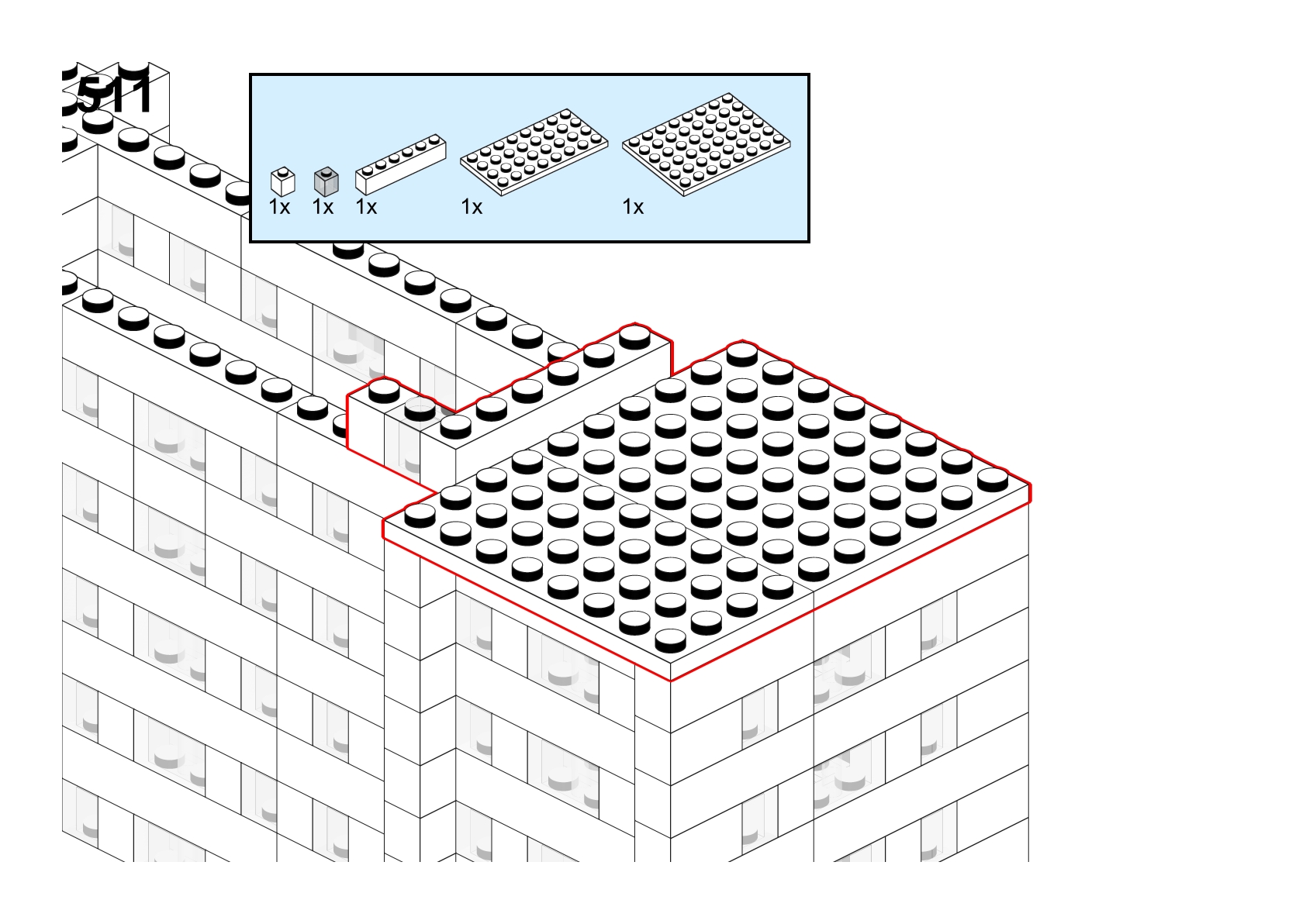 511

1x 1x 1x 1x 1x