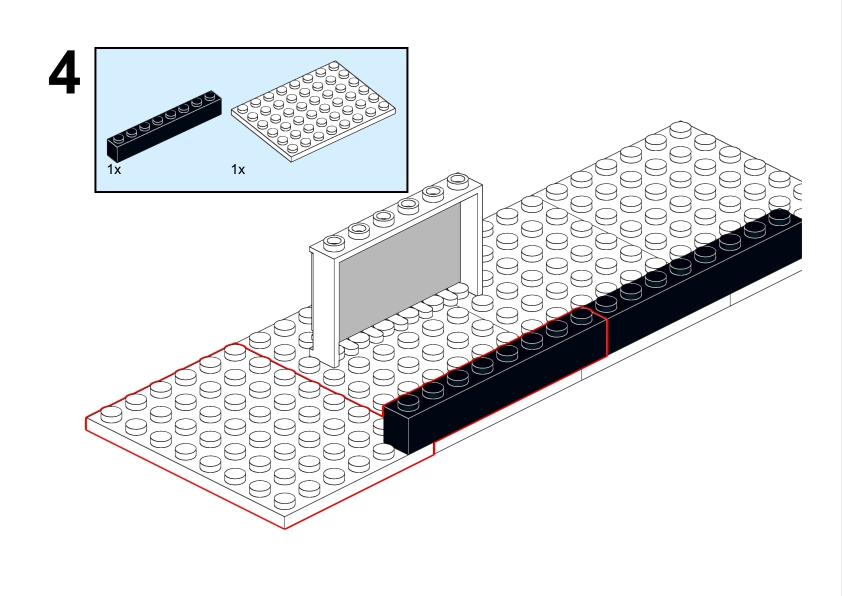 4

1x

1x