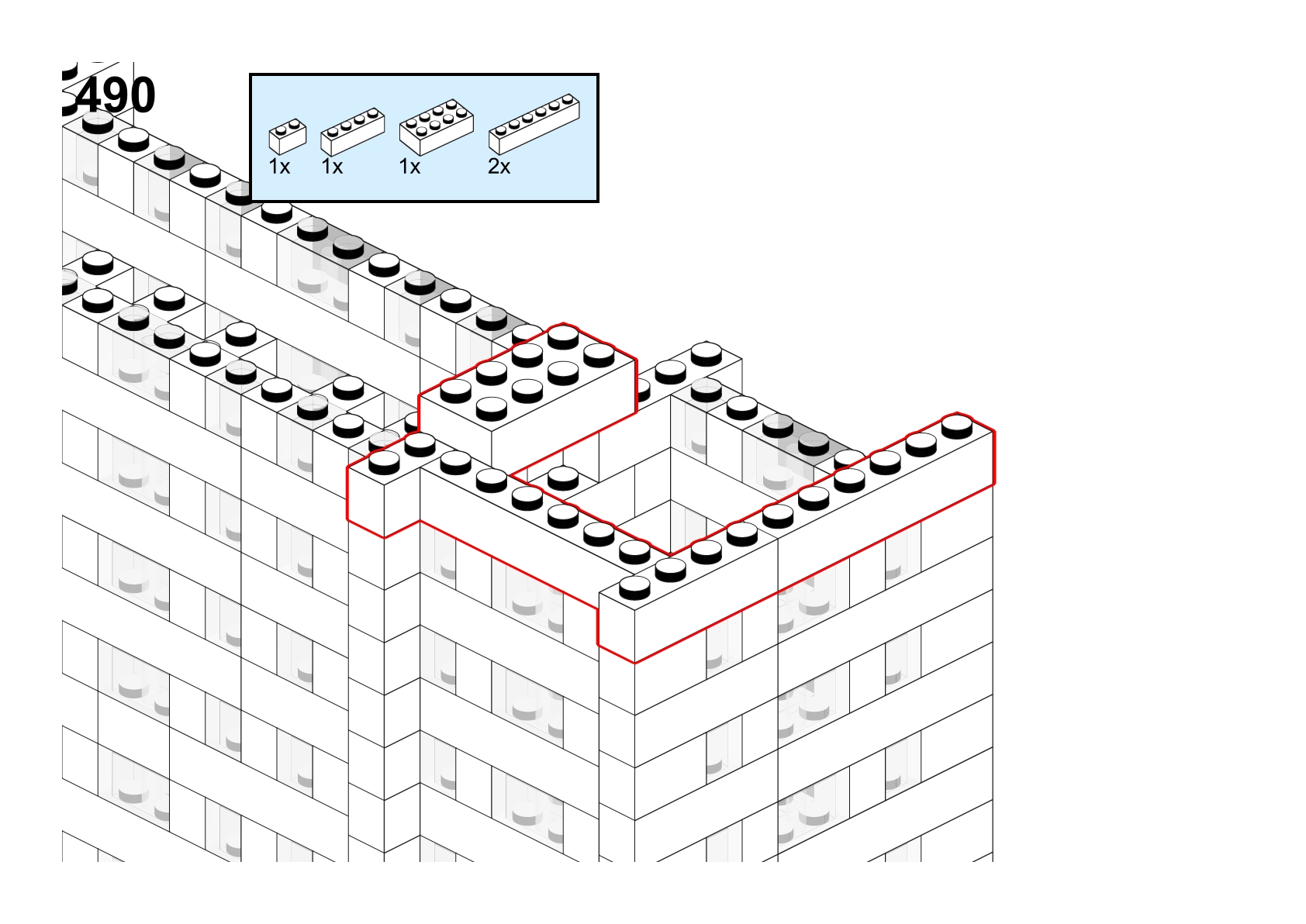 490

1x 1x 1x 2x