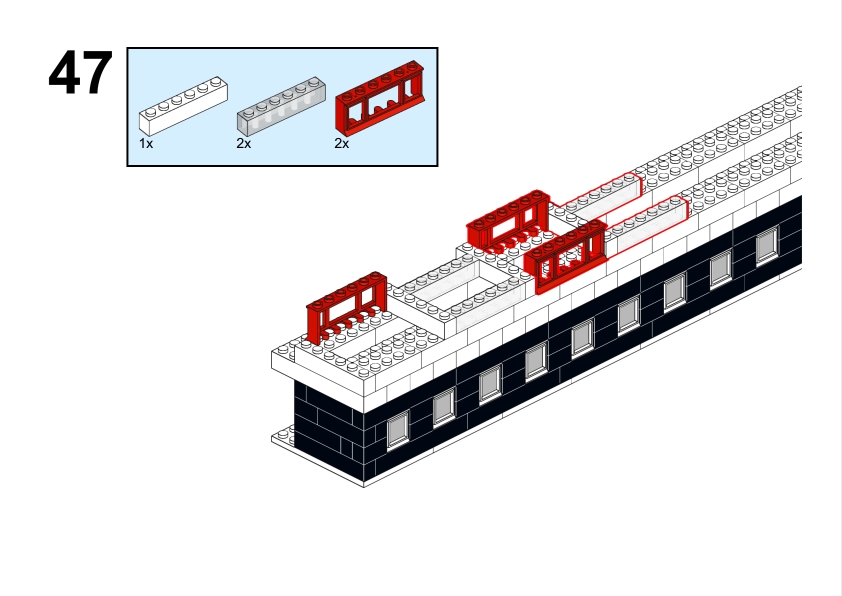 47

1x

2x

2x