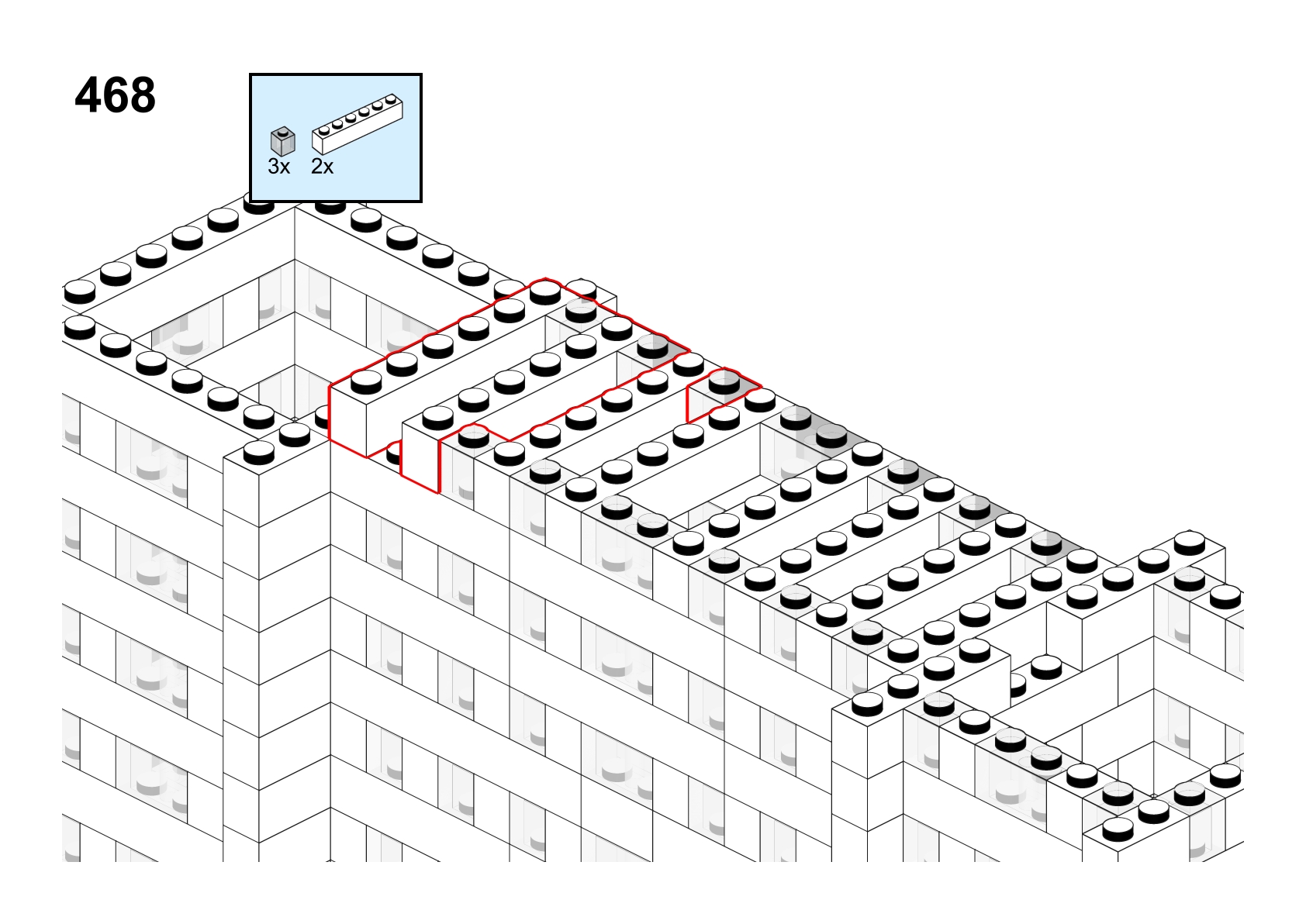 468

3x 2x