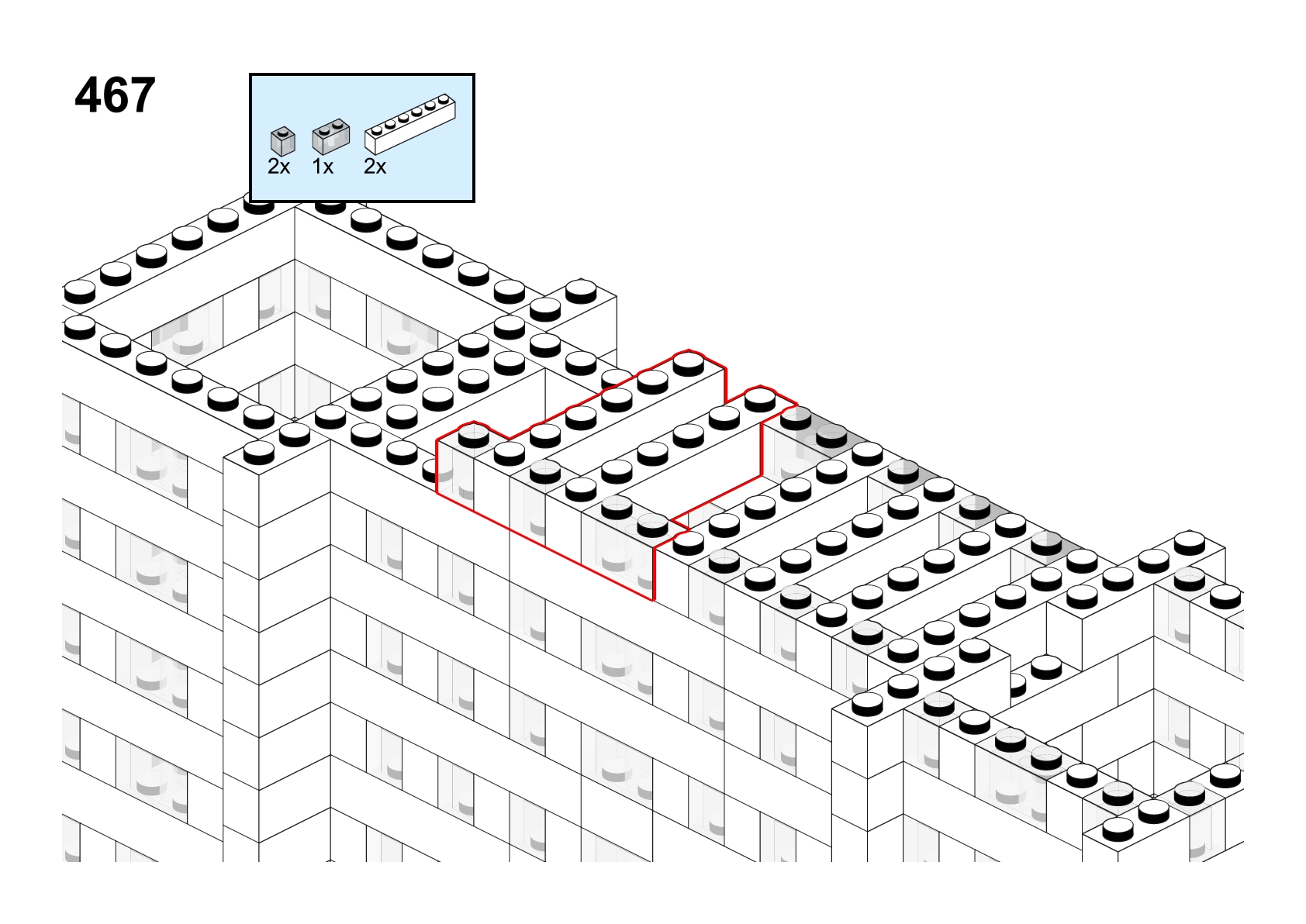 467

2x 1x 2x