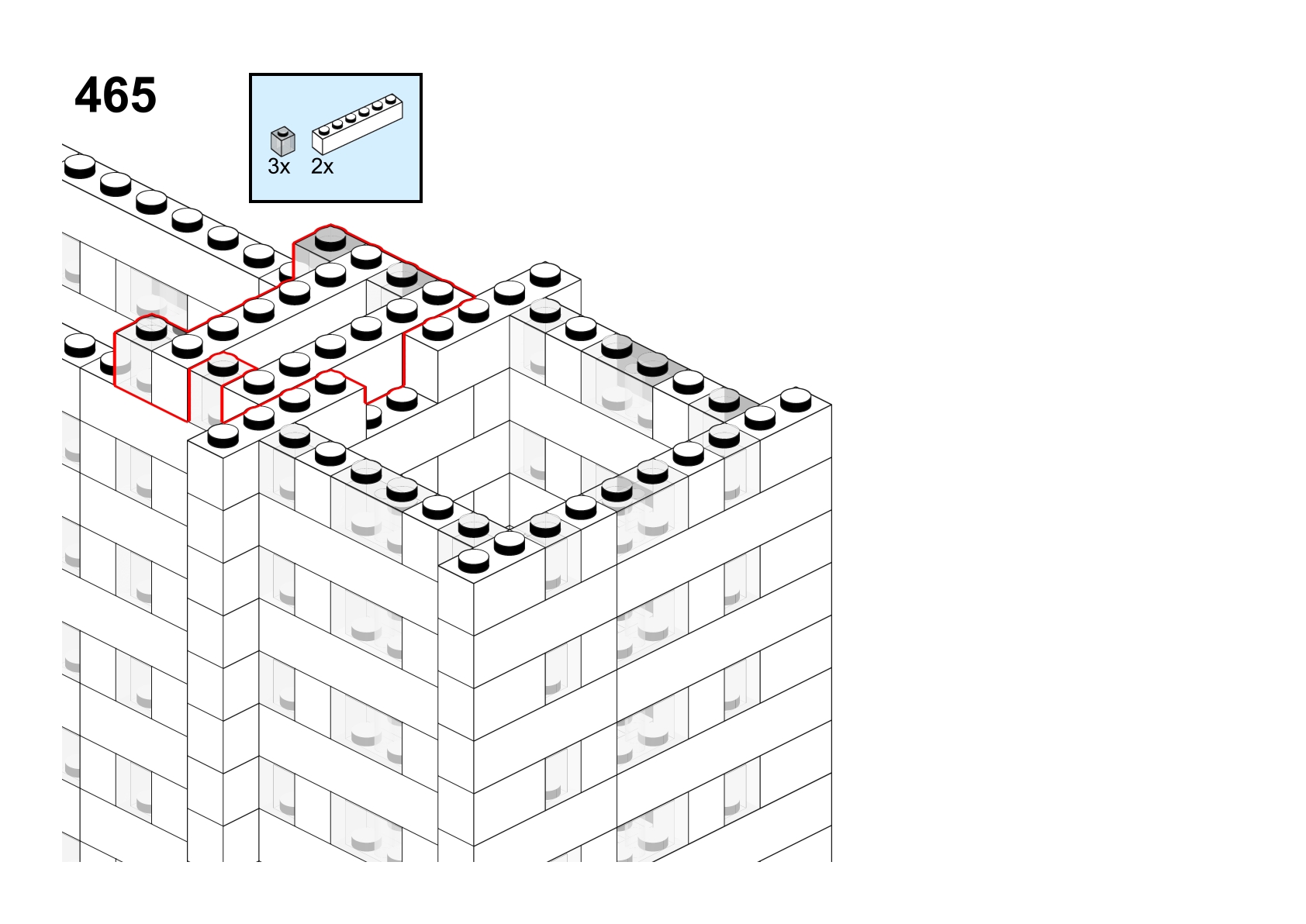 465

3x 2x