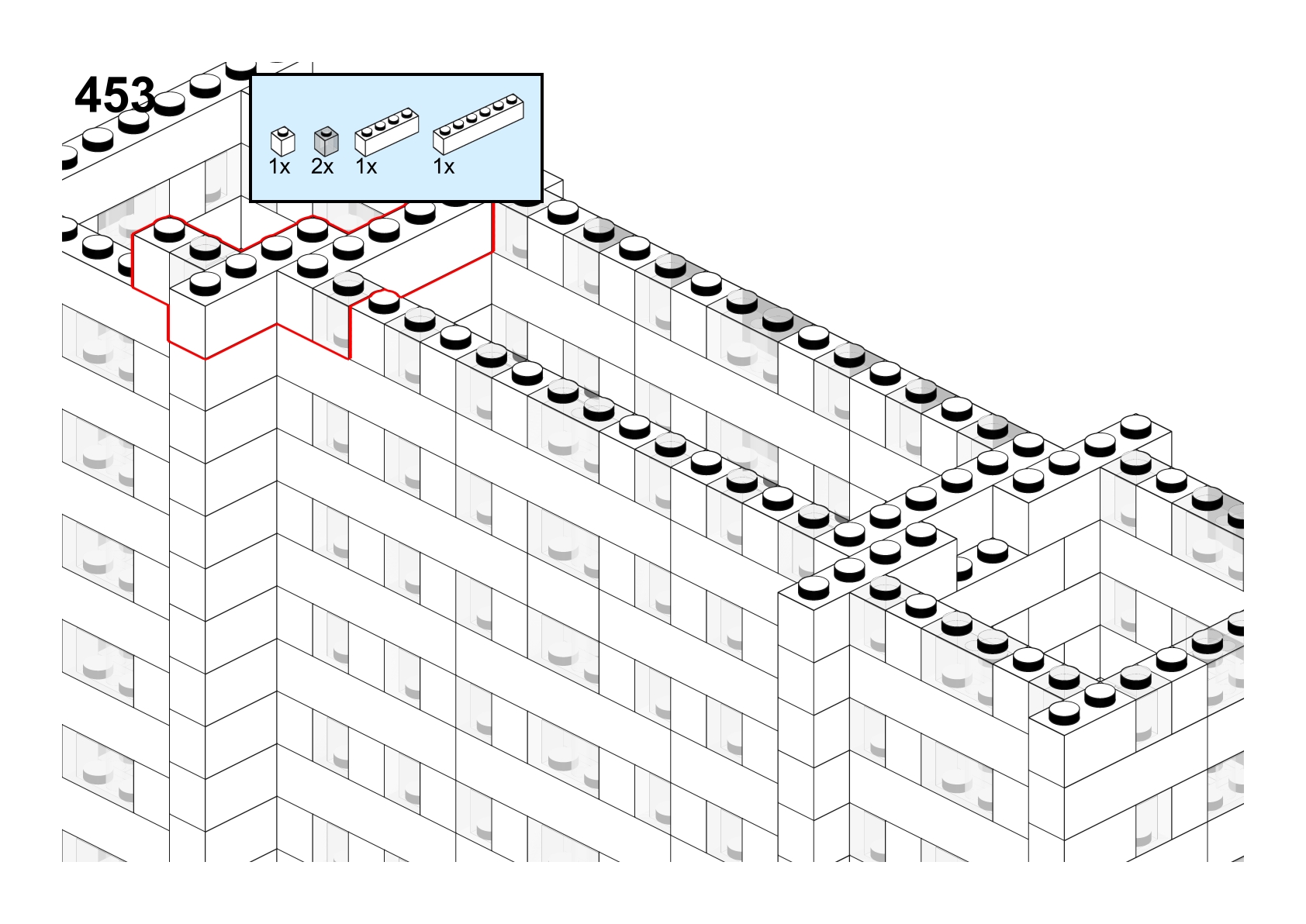 453

1x 2x 1x 1x