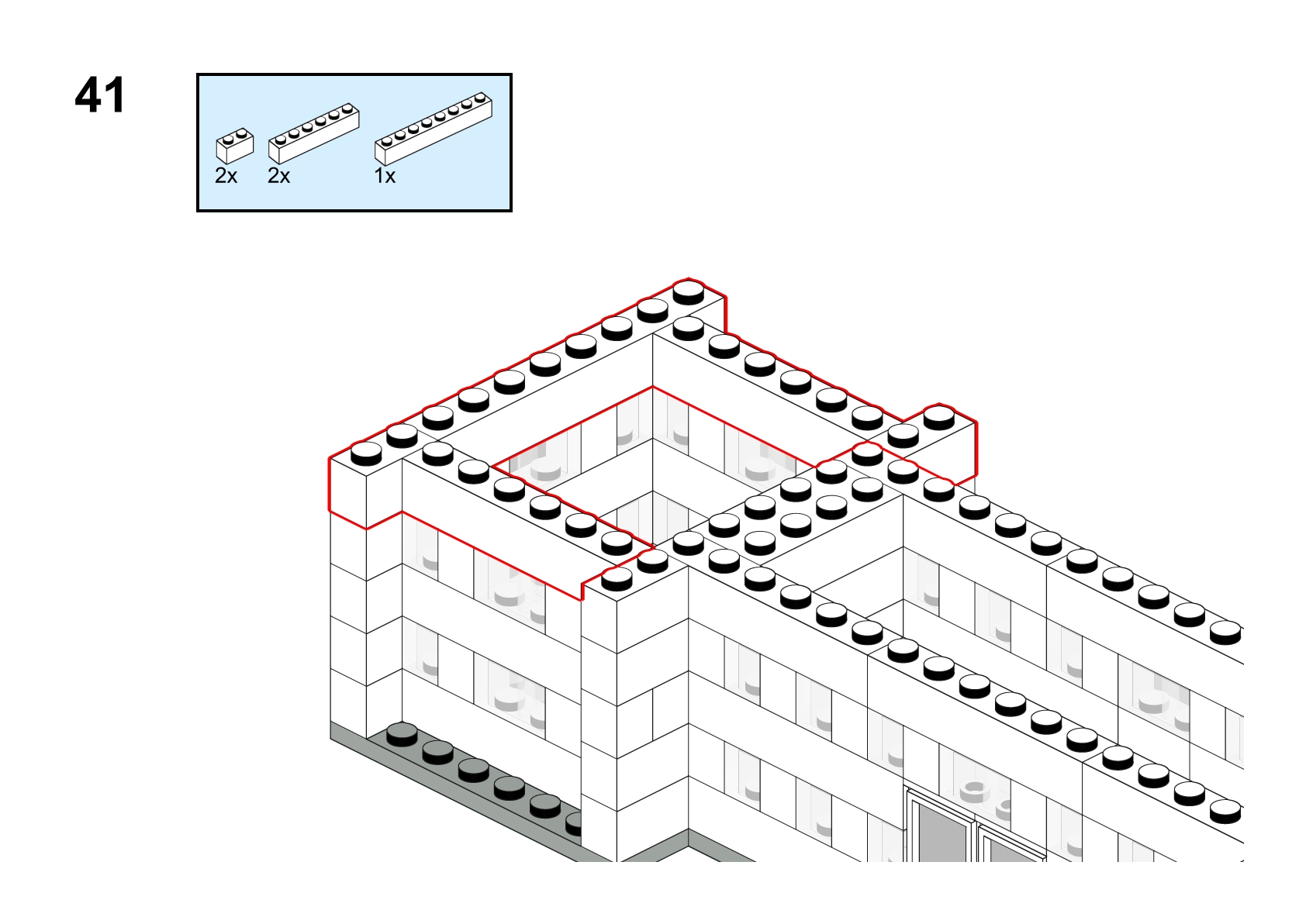 41

2x 2x 1x