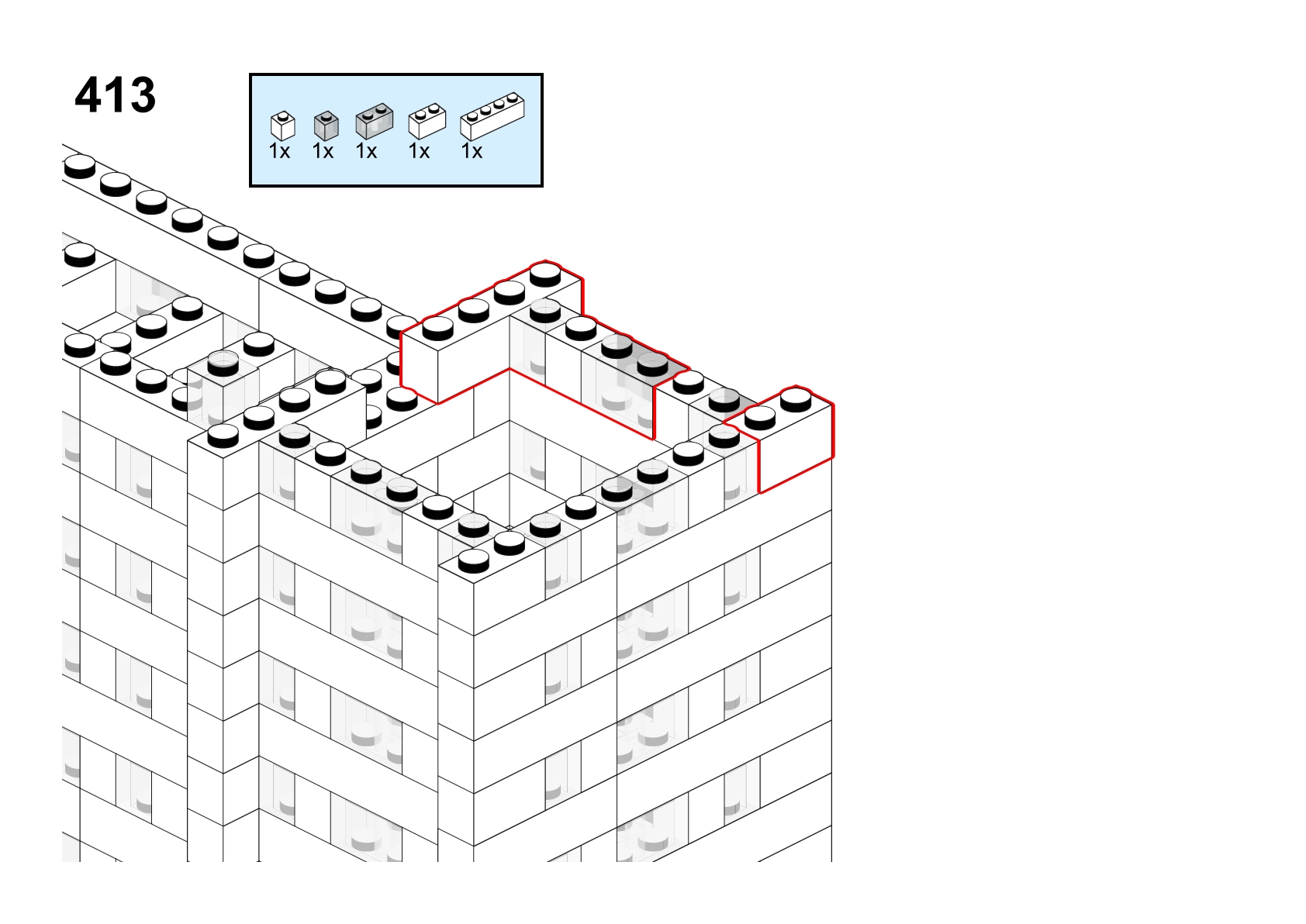 413

1x 1x 1x 1x 1x