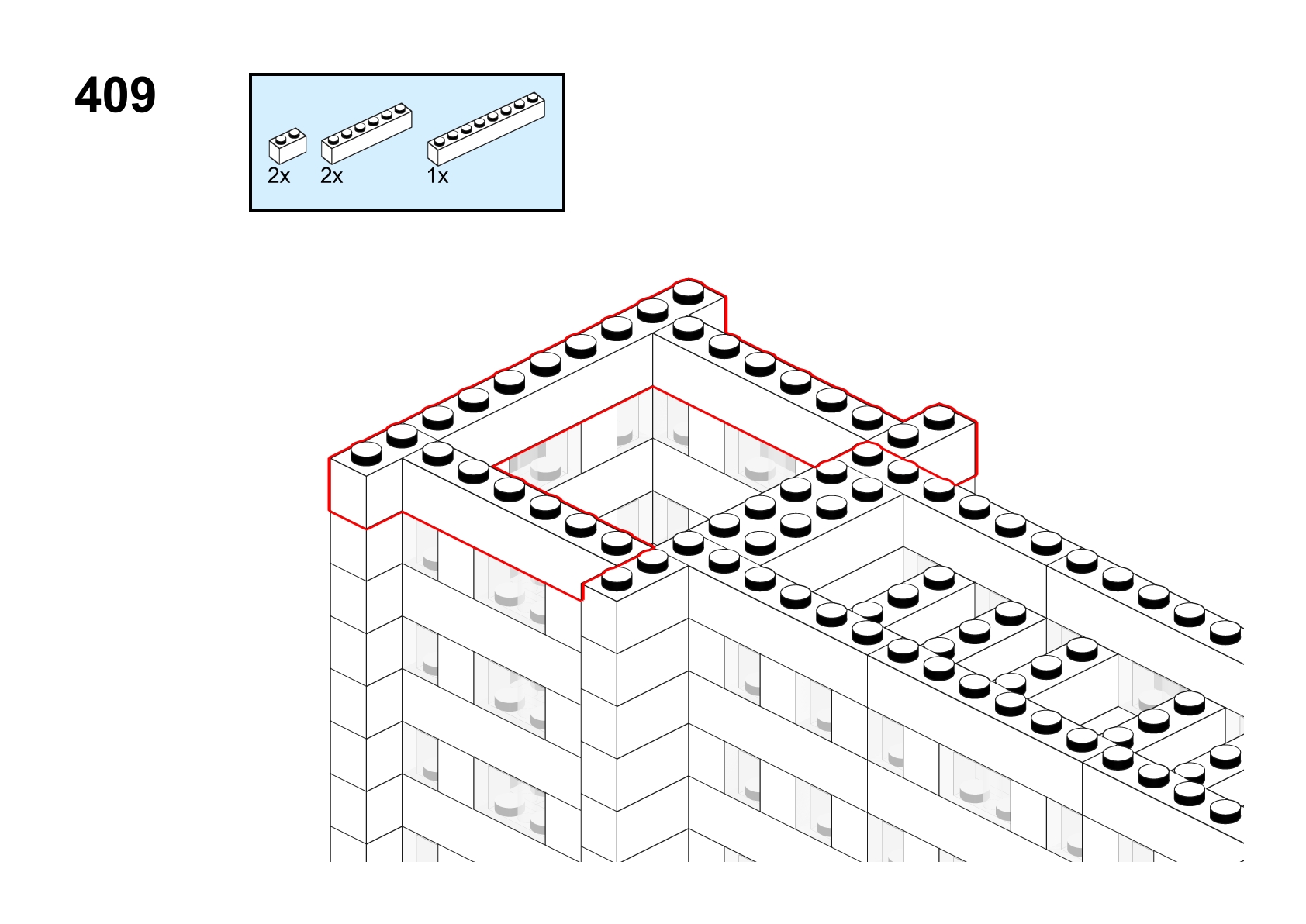 409

2x 2x 1x