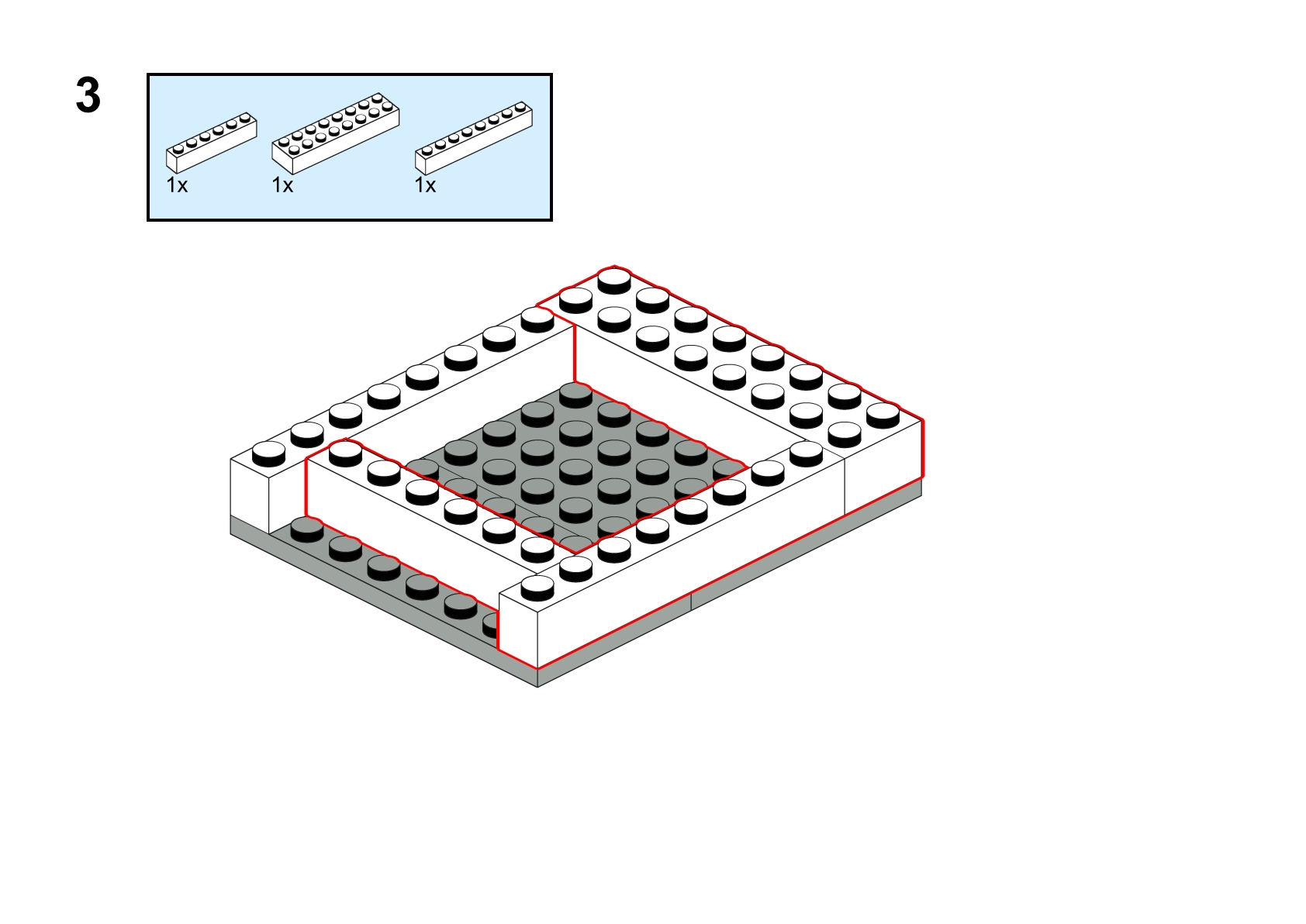 3

1x

1x

1x