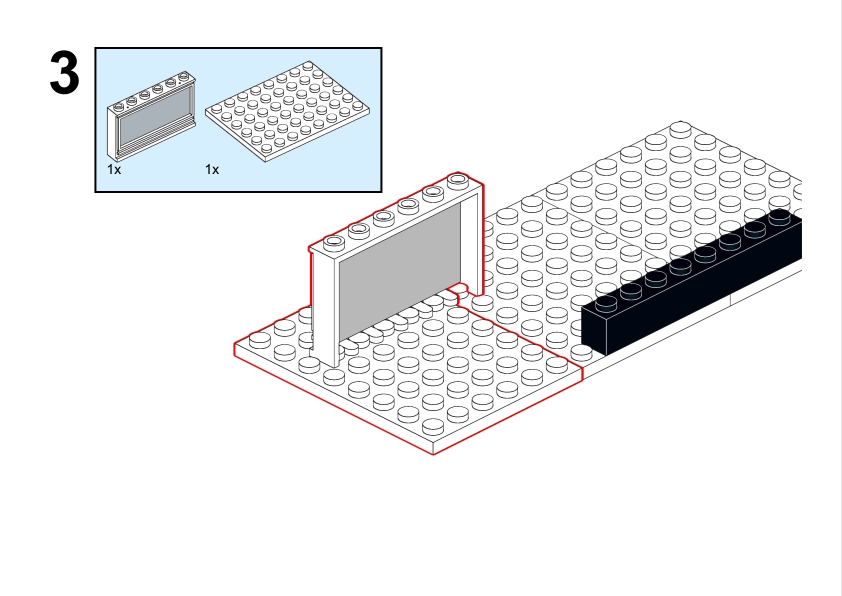 3

1x

1x