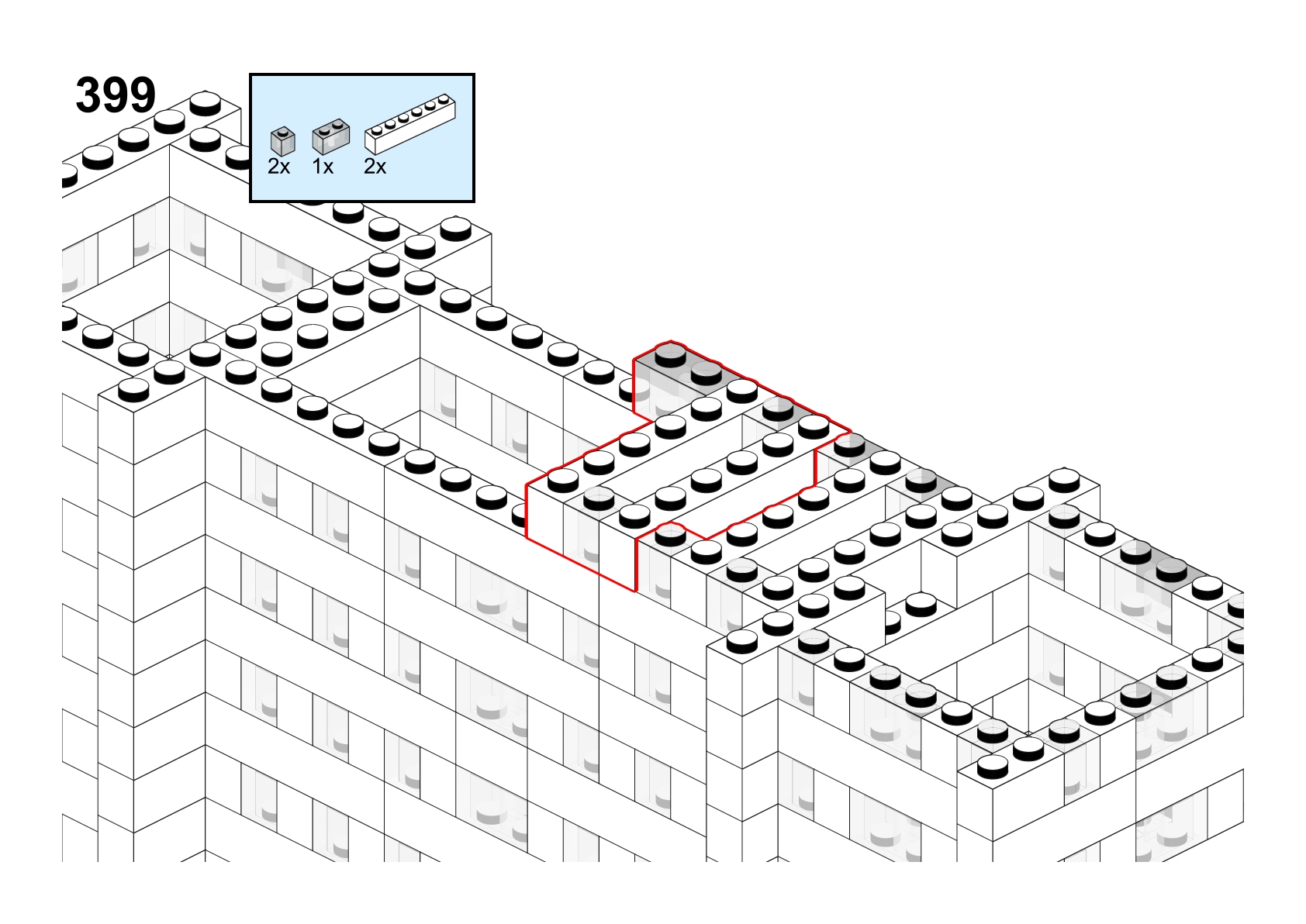 399

2x 1x 2x